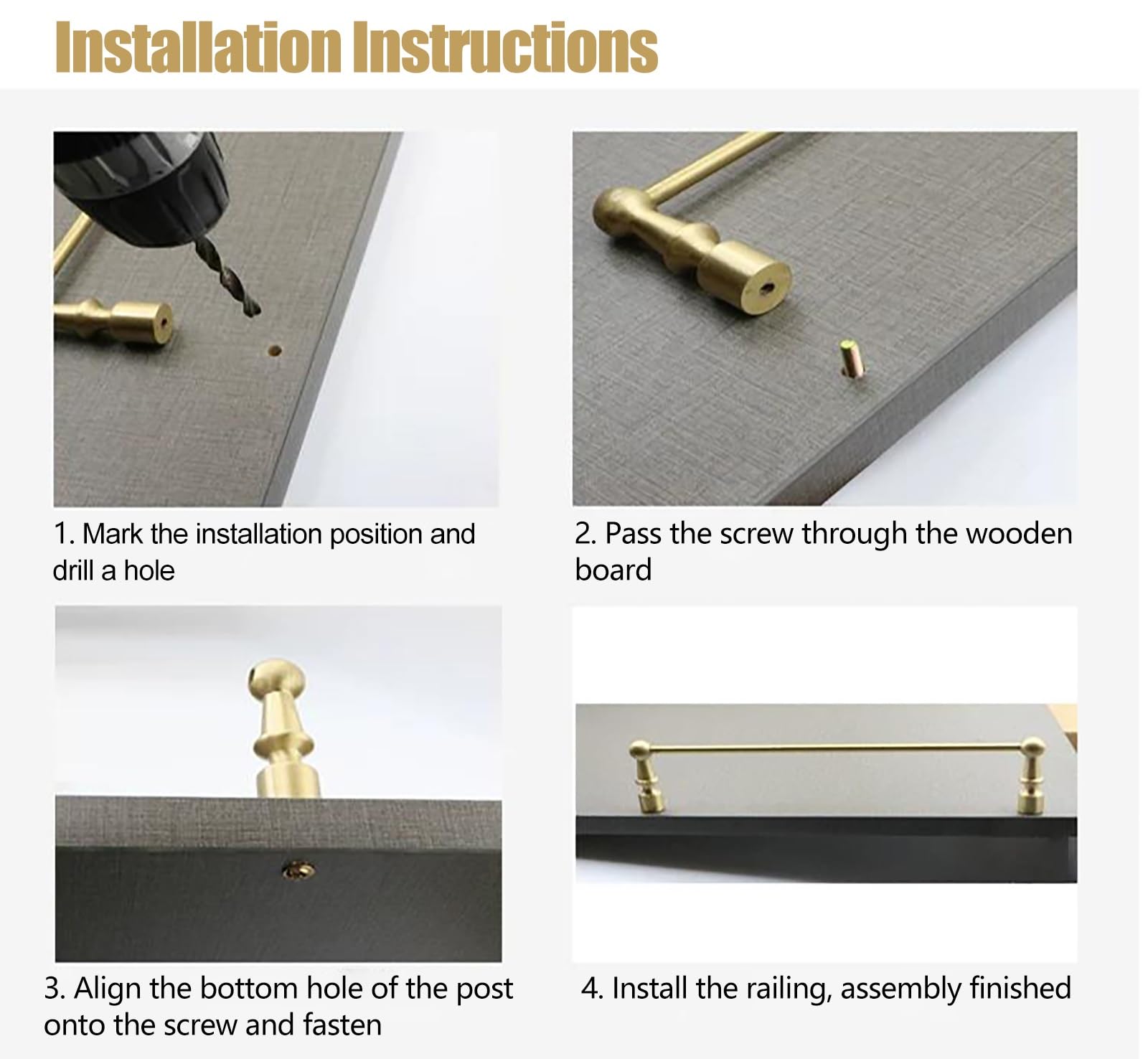 Installation Instructions

1. Mark the installation position and drill a hole

2. Pass the screw through the wooden board

3. Align the bottom hole of the post onto the screw and fasten

4. Install the railing, assembly finished