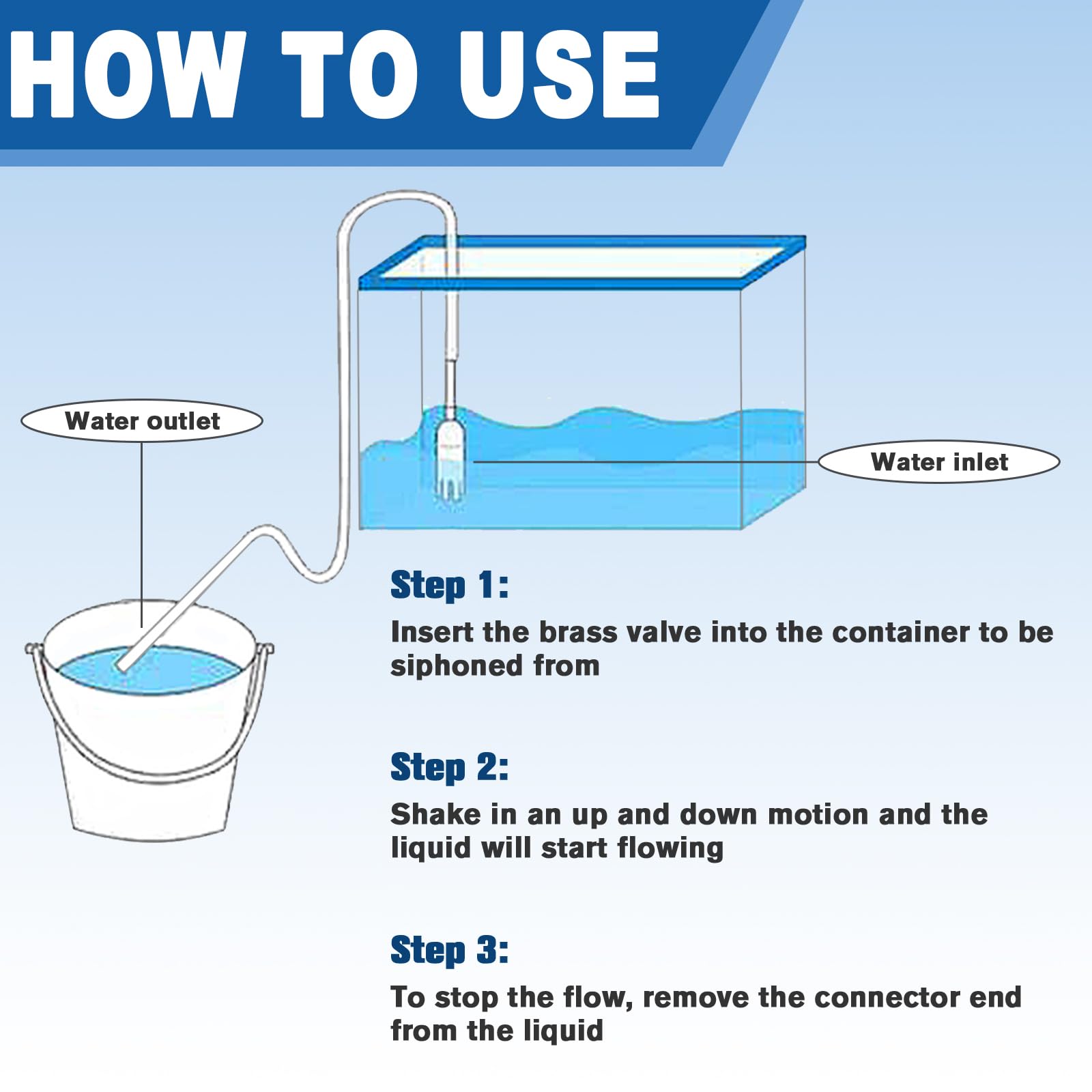 HOW TO USE

Water outlet

Water inlet

Step 1:
Insert the brass valve into the container to be siphoned from

Step 2:
Shake in an up and down motion and the liquid will start flowing

Step 3:
To stop the flow, remove the connector end from the liquid