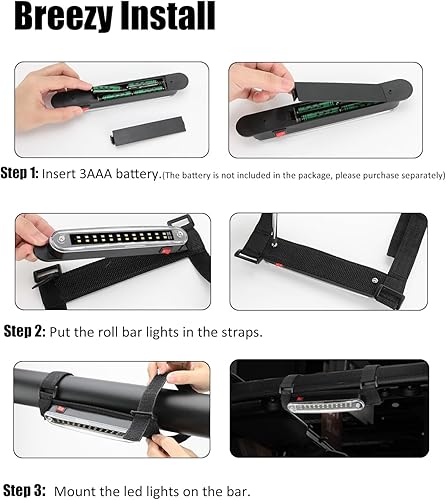 Breezy Install

Step 1: Insert 3AAA battery.(The battery is not included in the package, please purchase separately)

Step 2: Put the roll bar lights in the straps.

Step 3: Mount the led lights on the bar.