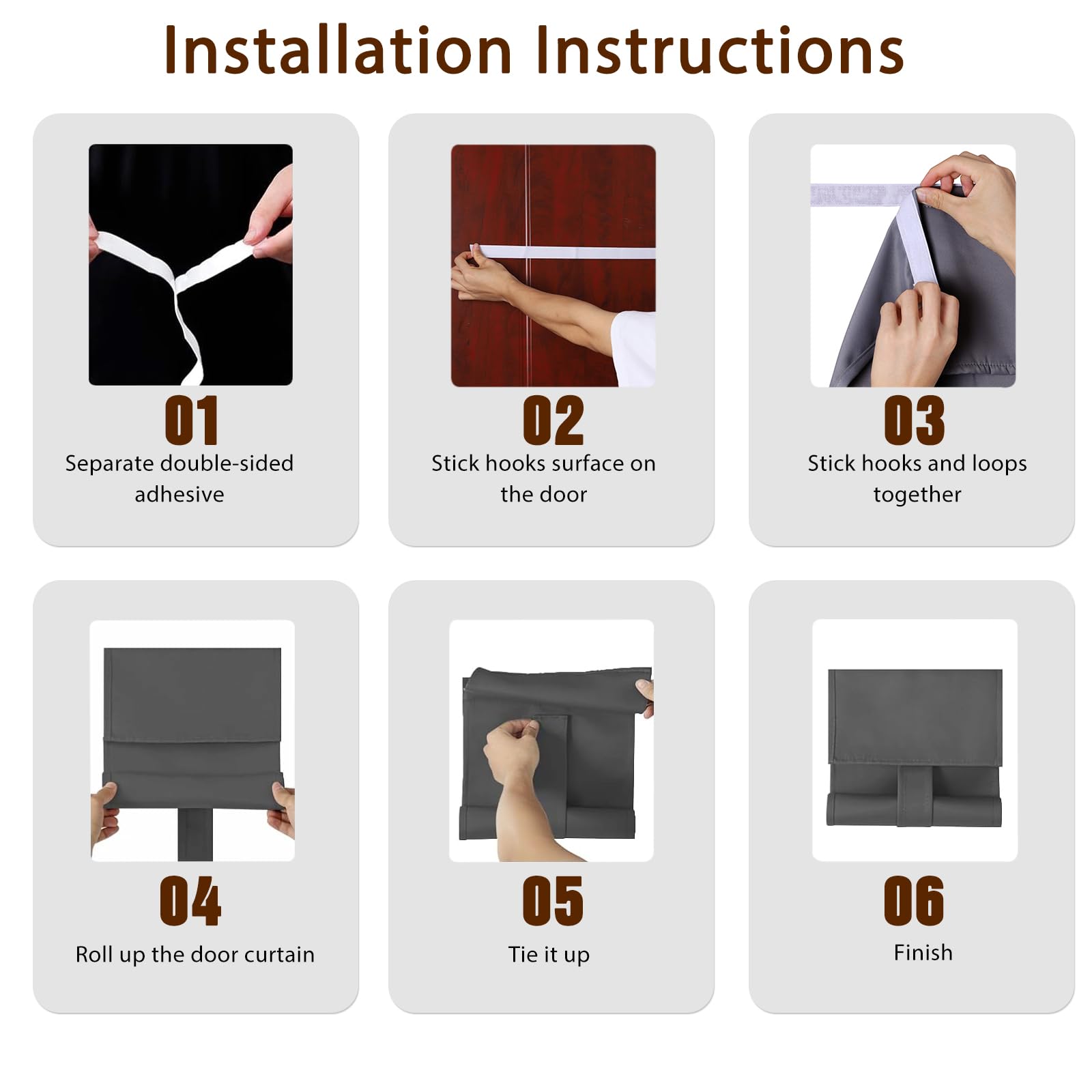 Installation Instructions

01
Separate double-sided adhesive

02
Stick hooks surface on the door

03
Stick hooks and loops together

04
Roll up the door curtain

05
Tie it up

06
Finish