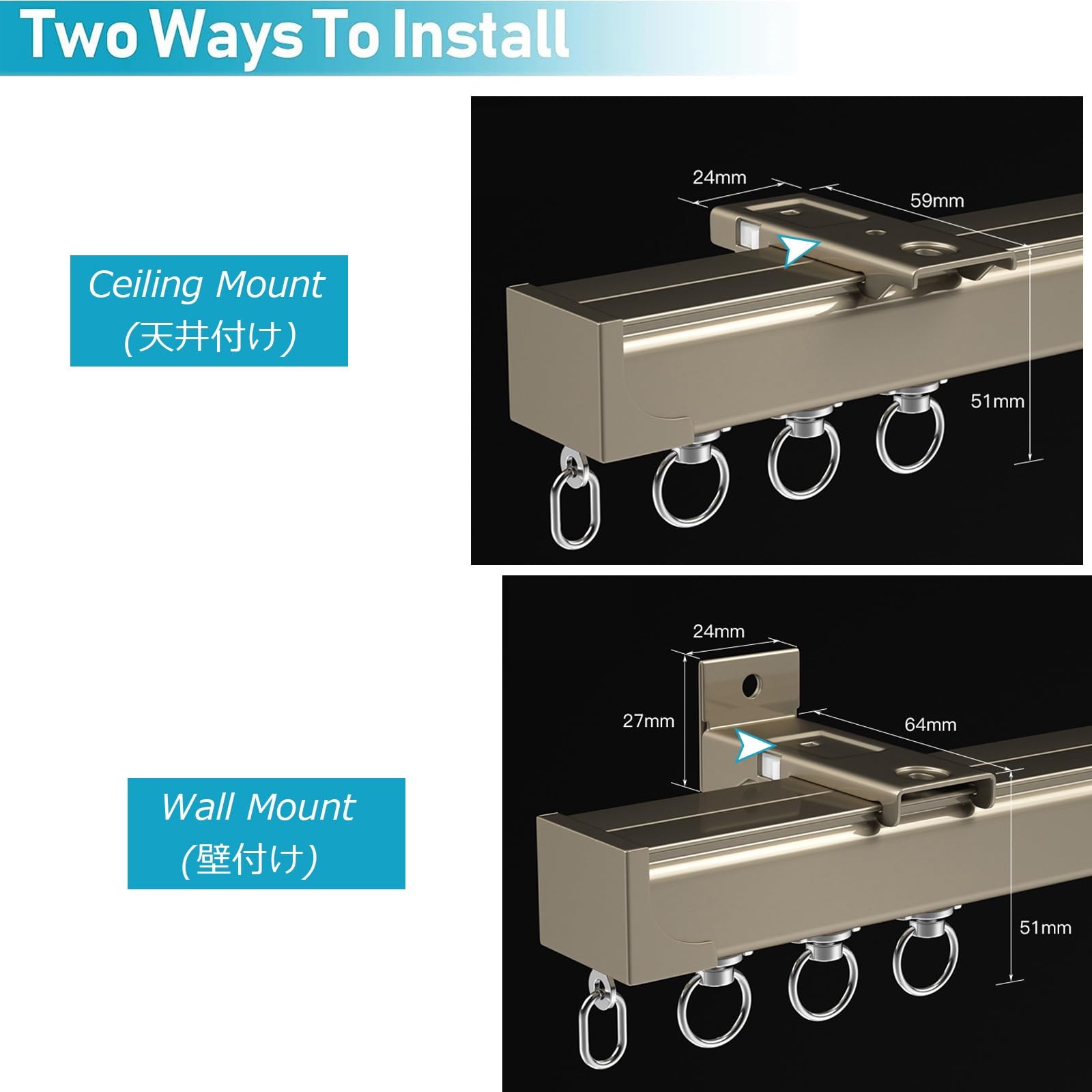 Two Ways To Install

Ceiling Mount
(天井付け)

24mm
59mm
51mm

Wall Mount
(壁付け)

24mm
27mm
64mm
51mm