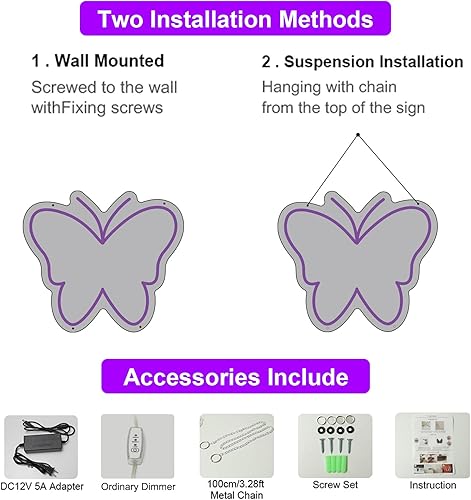 Two Installation Methods

1 . Wall Mounted

Screwed to the wall withFixing screws

2 . Suspension Installation

Hanging with chain from the top of the sign

Accessories Include

DC12V 5A Adapter

Ordinary Dimmer

100cm/3.28ft Metal Chain

Screw Set

Instruction