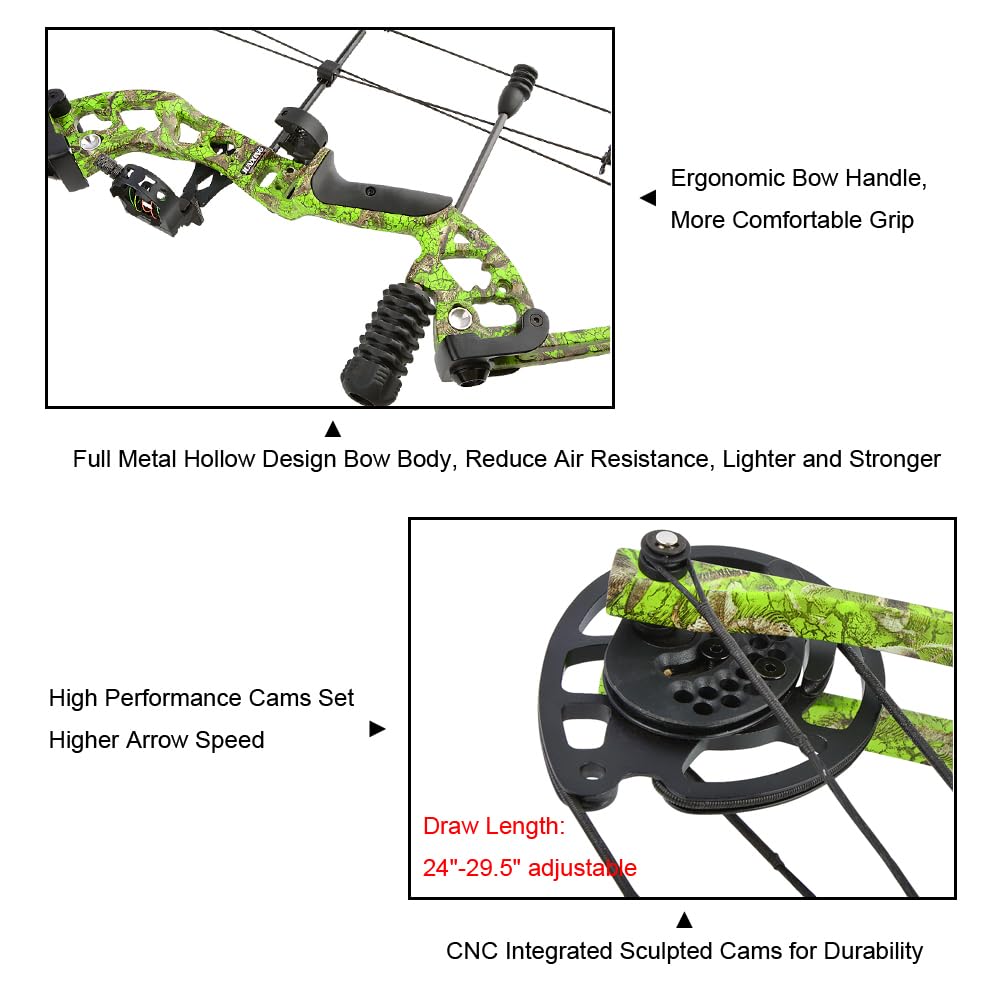 Ergonomic Bow Handle, More Comfortable Grip

Full Metal Hollow Design Bow Body, Reduce Air Resistance, Lighter and Stronger

High Performance Cams Set
Higher Arrow Speed

Draw Length:
24"-29.5" adjustable

CNC Integrated Sculpted Cams for Durability