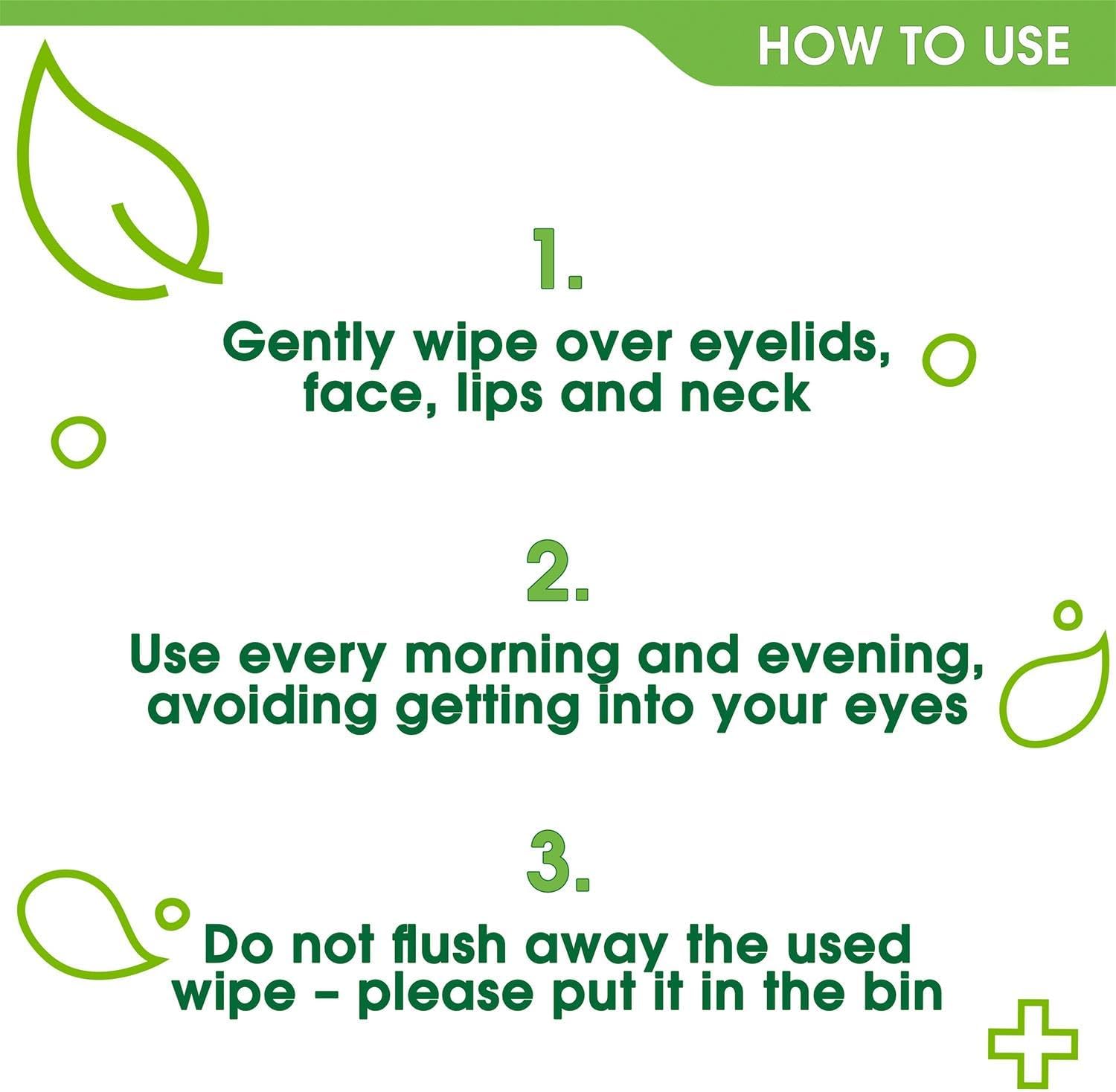 HOW TO USE

1.

Gently wipe over eyelids, face, lips and neck

2.

Use every morning and evening, avoiding getting into your eyes

3.

Do not flush away the used wipe – please put it in the bin