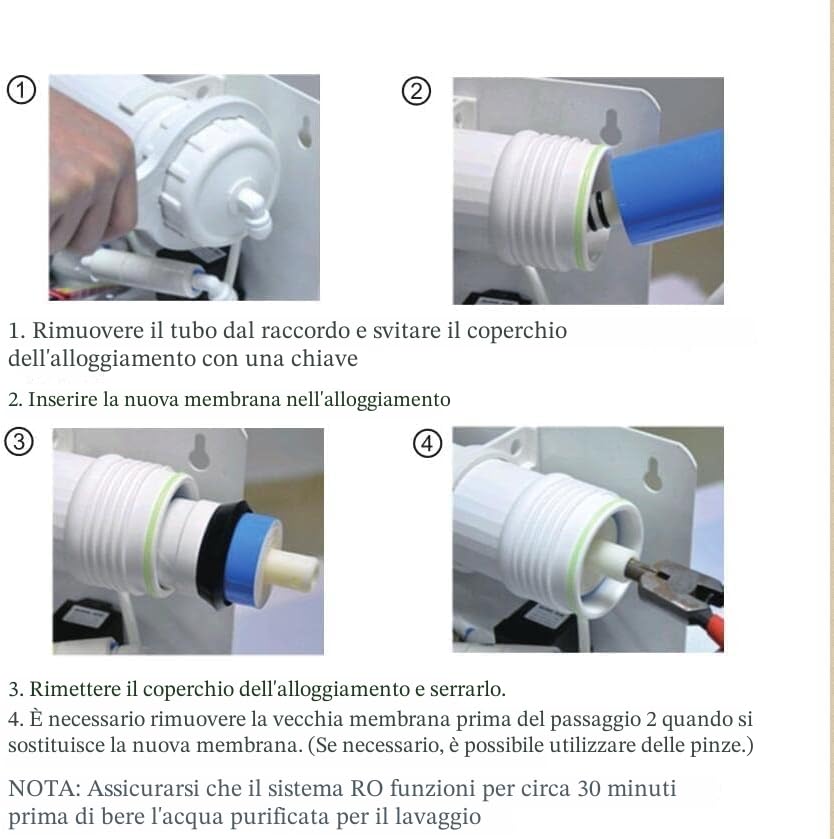 ①

②

1. Rimuovere il tubo dal raccordo e svitare il coperchio dell'alloggiamento con una chiave

2. Inserire la nuova membrana nell'alloggiamento

③

④

3. Rimettere il coperchio dell'alloggiamento e serrarlo.

4. È necessario rimuovere la vecchia membrana prima del passaggio 2 quando si sostituisce la nuova membrana. (Se necessario, è possibile utilizzare delle pinze.)

NOTA: Assicurarsi che il sistema RO funzioni per circa 30 minuti prima di bere l'acqua purificata per il lavaggio