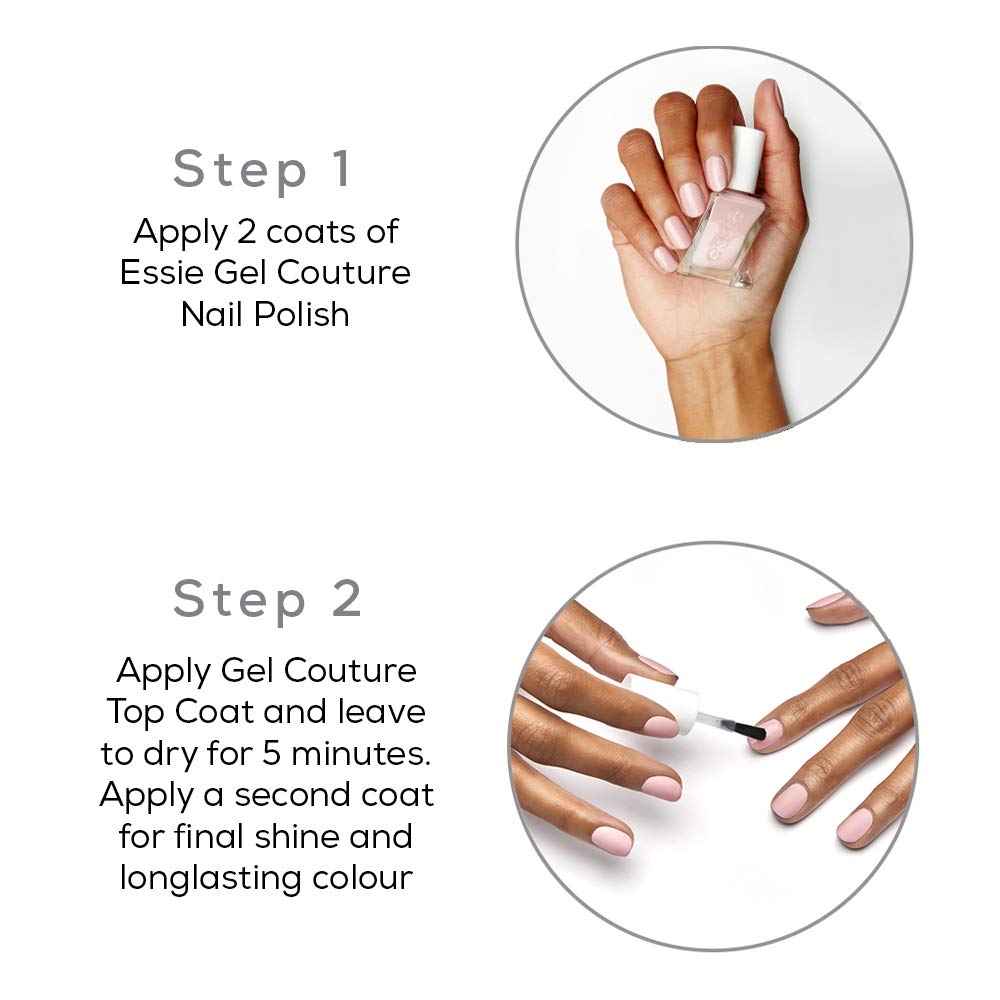 Step 1

Apply 2 coats of Essie Gel Couture Nail Polish

essie

Step 2

Apply Gel Couture Top Coat and leave to dry for 5 minutes. Apply a second coat for final shine and longlasting colour