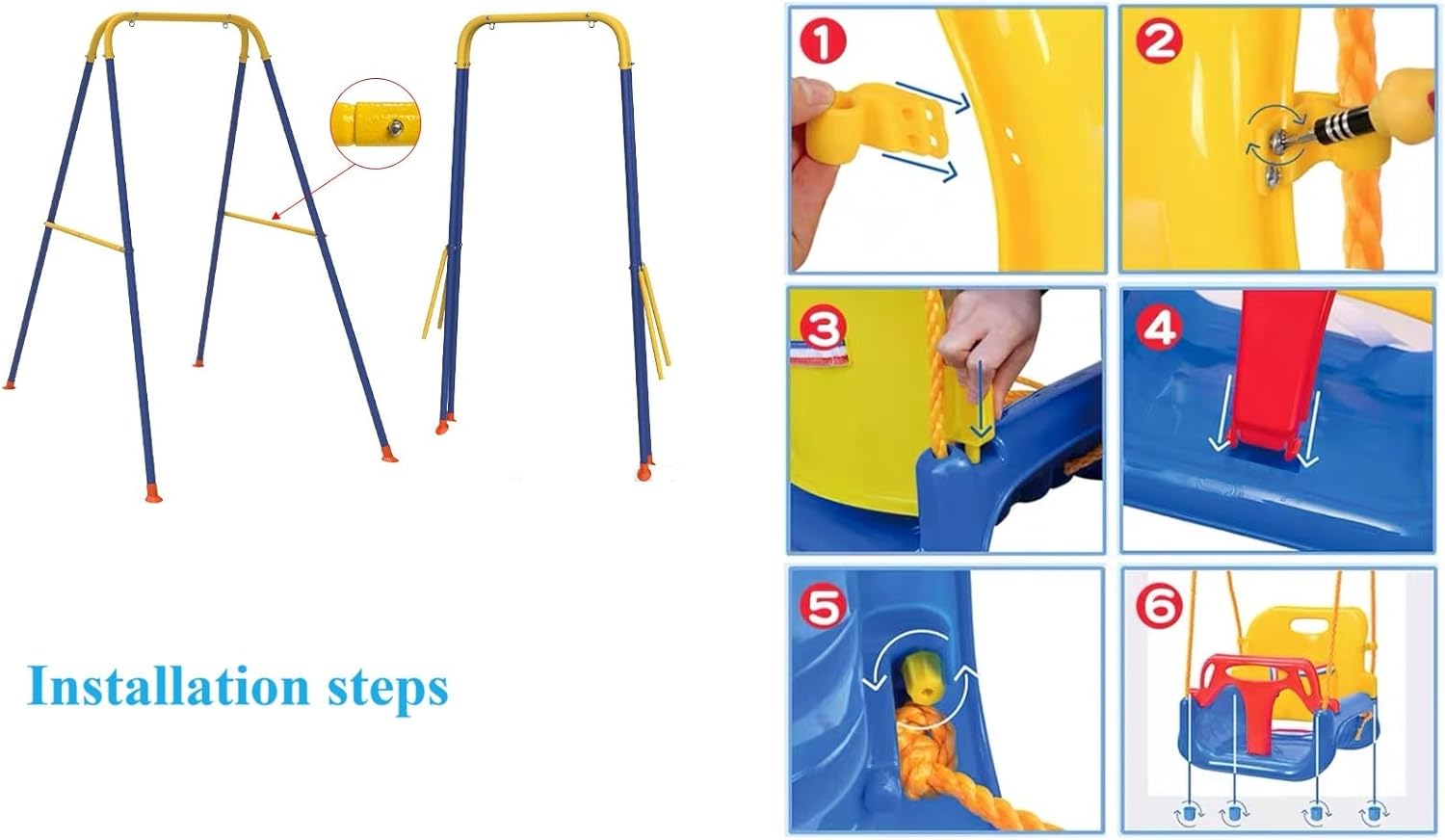 Installation steps

1

2

3

4

5

6