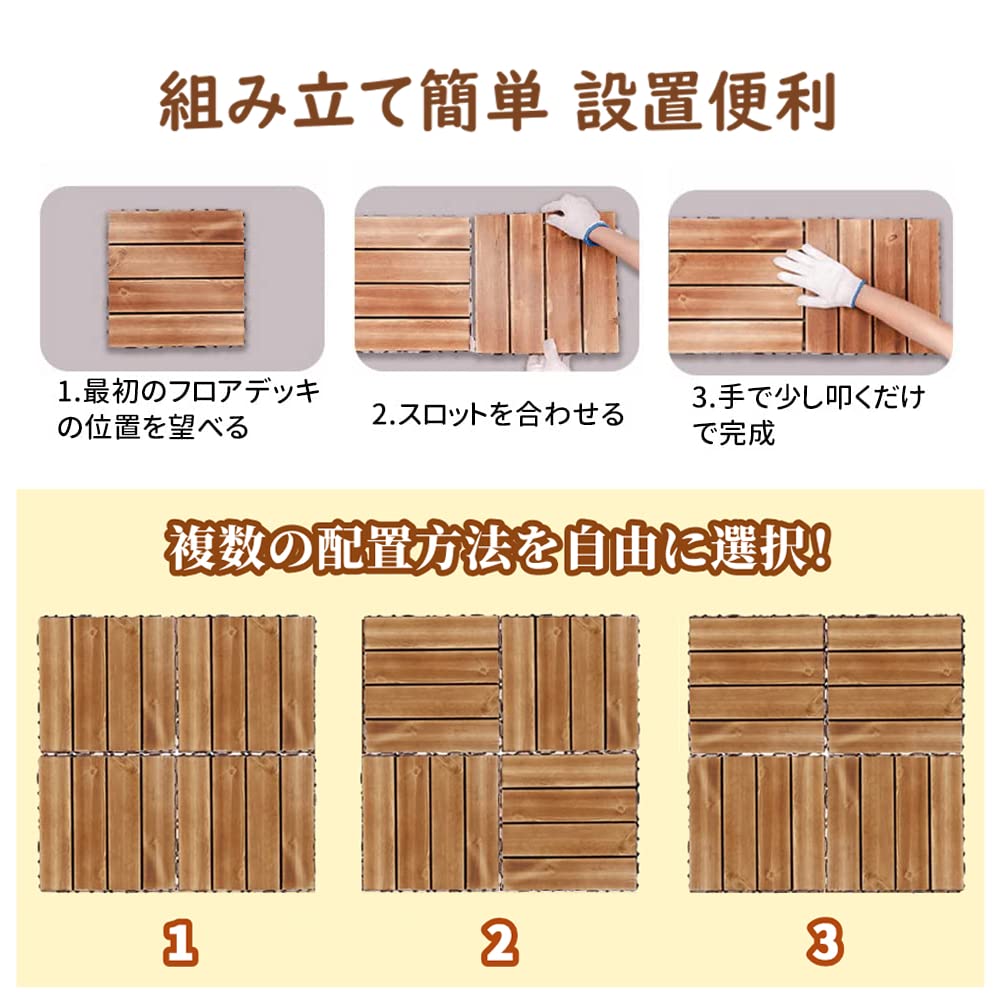 組み立て簡単 設置便利

1.最初のフロアデッキの位置を望べる

2.スロットを合わせる

3.手で少し叩くだけで完成

複数の配置方法を自由に選択!

1

2

3