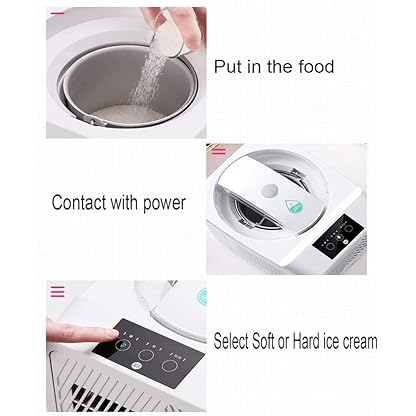 Put in the food

Contact with power

Select Soft or Hard ice cream