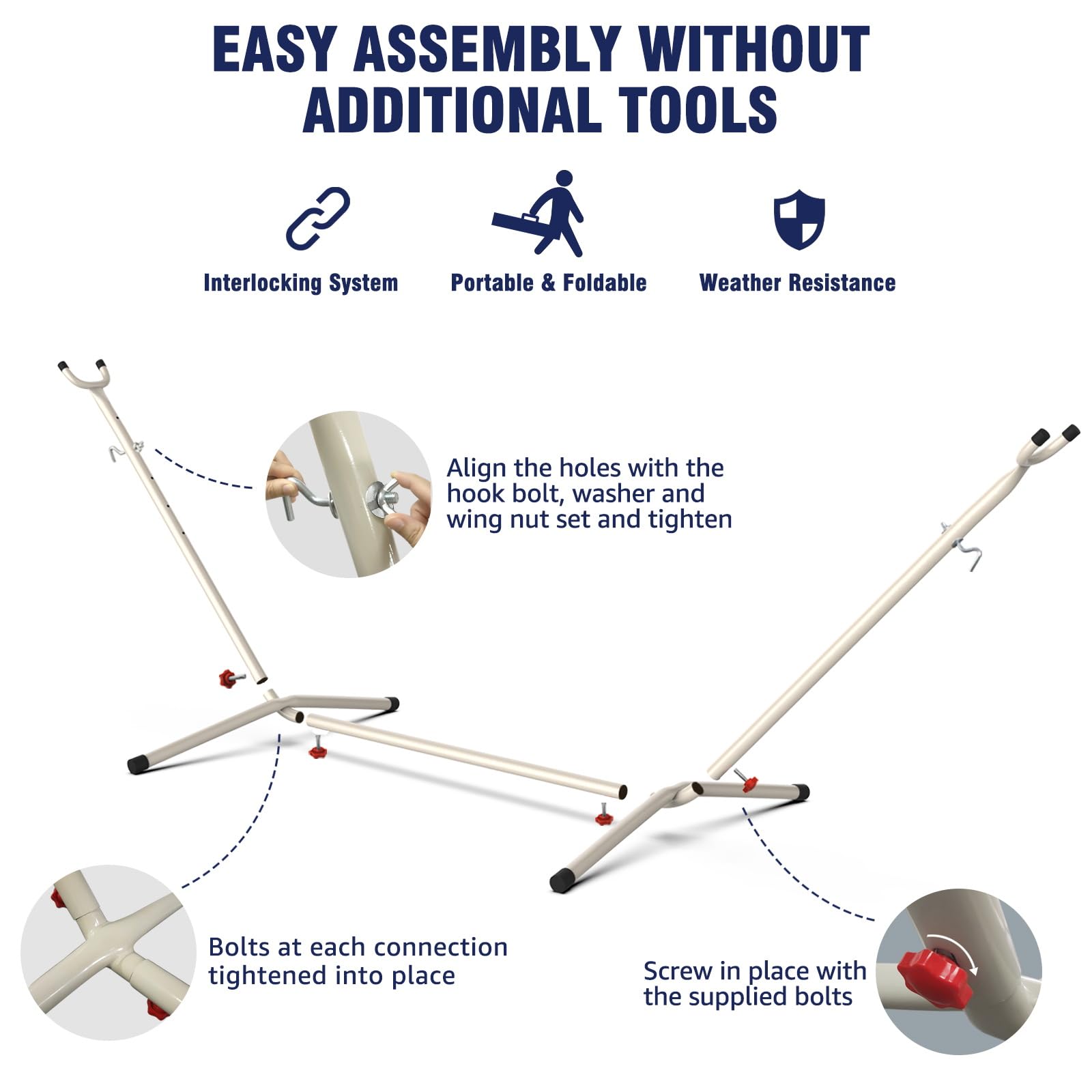 EASY ASSEMBLY WITHOUT ADDITIONAL TOOLS

Interlocking System

Portable & Foldable

Weather Resistance

Align the holes with the hook bolt, washer and wing nut set and tighten

Bolts at each connection tightened into place

Screw in place with the supplied bolts