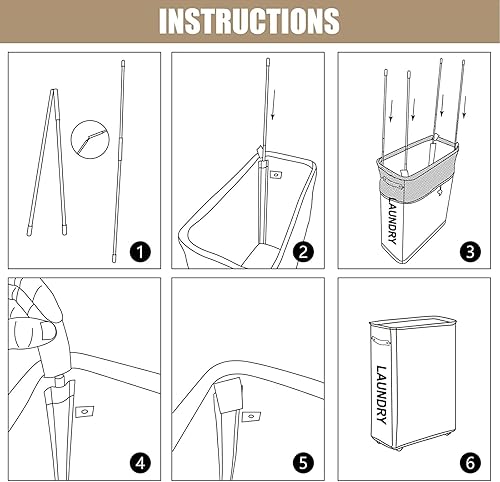 INSTRUCTIONS

1

2

LAUNDRY

3

4

5

LAUNDRY

6