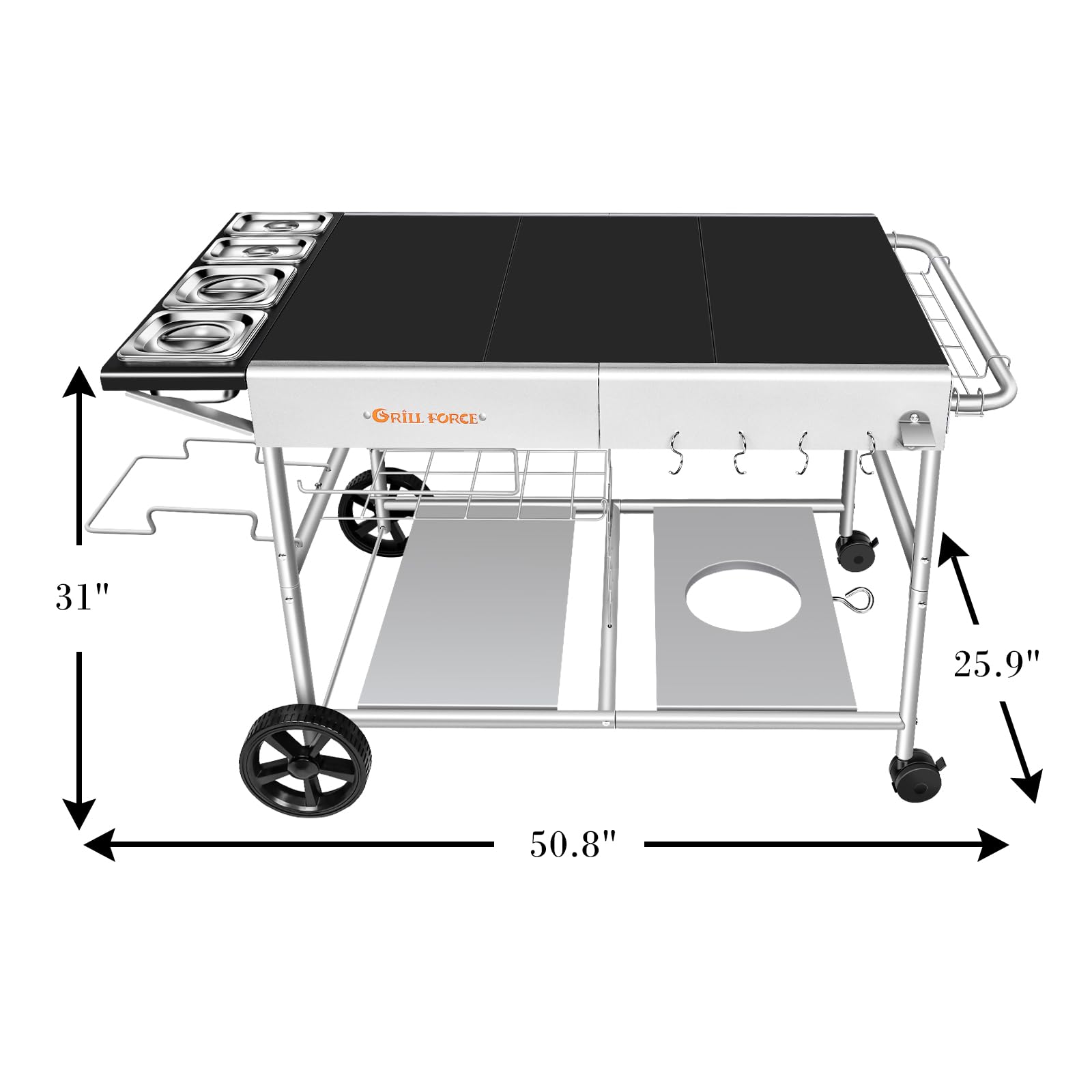 GRILL FORCE

31"

25.9"

50.8"