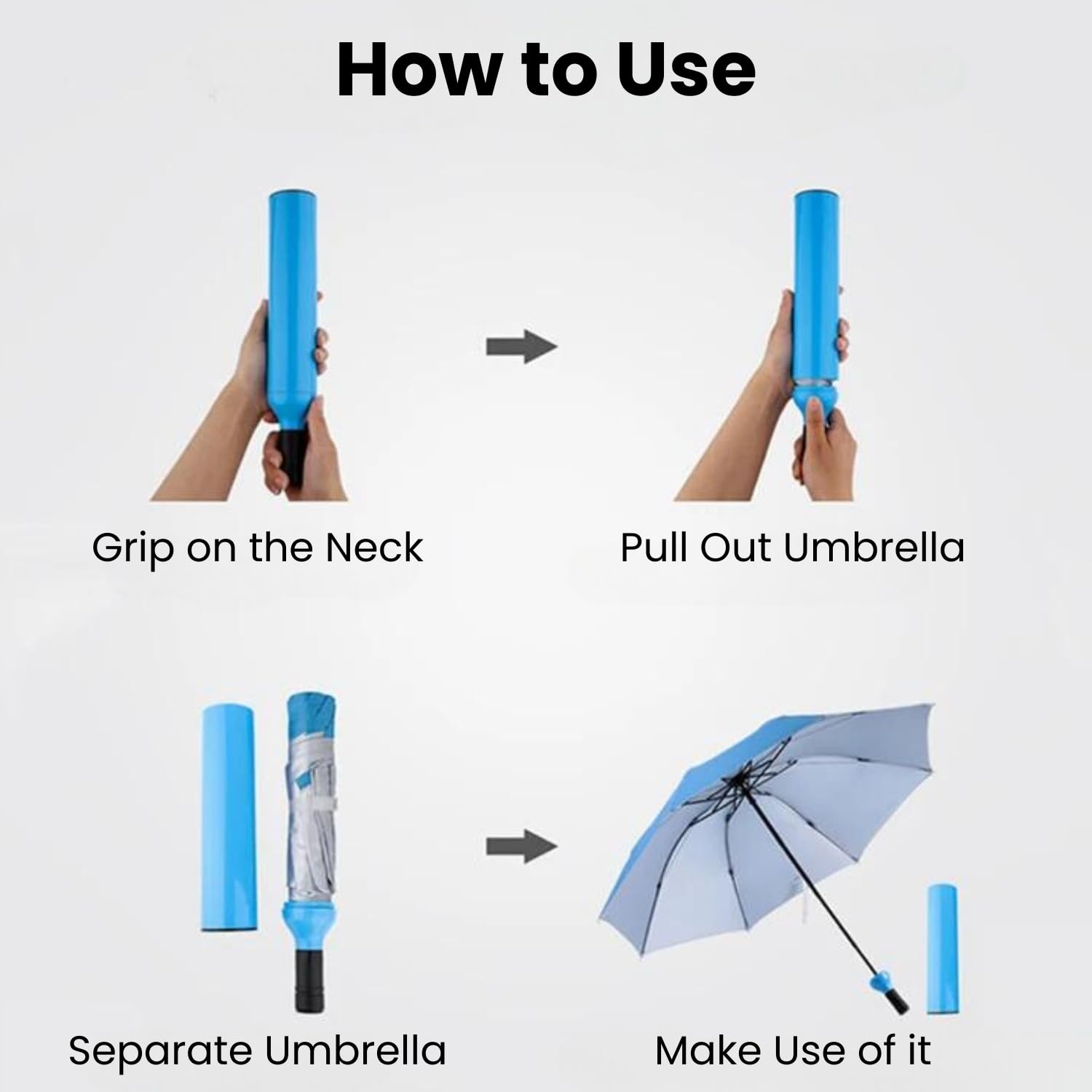 How to Use

Grip on the Neck

Pull Out Umbrella

Separate Umbrella

Make Use of it