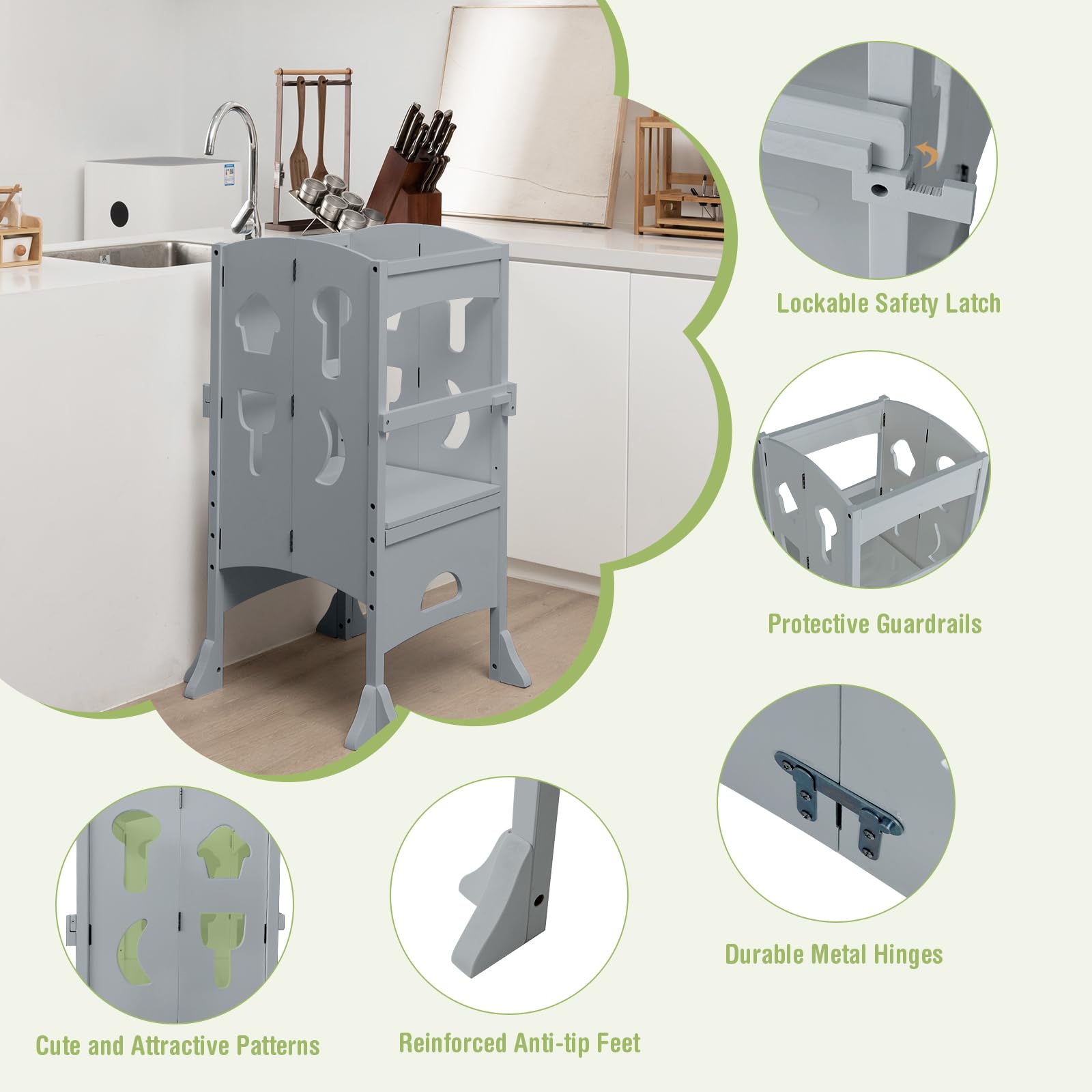 Lockable Safety Latch

Protective Guardrails

Durable Metal Hinges

Cute and Attractive Patterns

Reinforced Anti-tip Feet