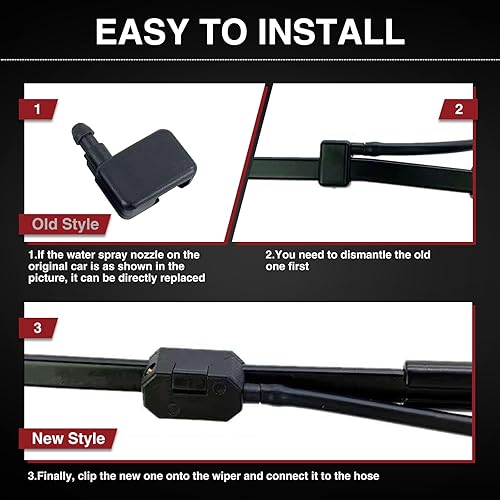 EASY TO INSTALL

1

Old Style

1.If the water spray nozzle on the original car is as shown in the picture, it can be directly replaced

2

2.You need to dismantle the old one first

3

New Style

3.Finally, clip the new one onto the wiper and connect it to the hose