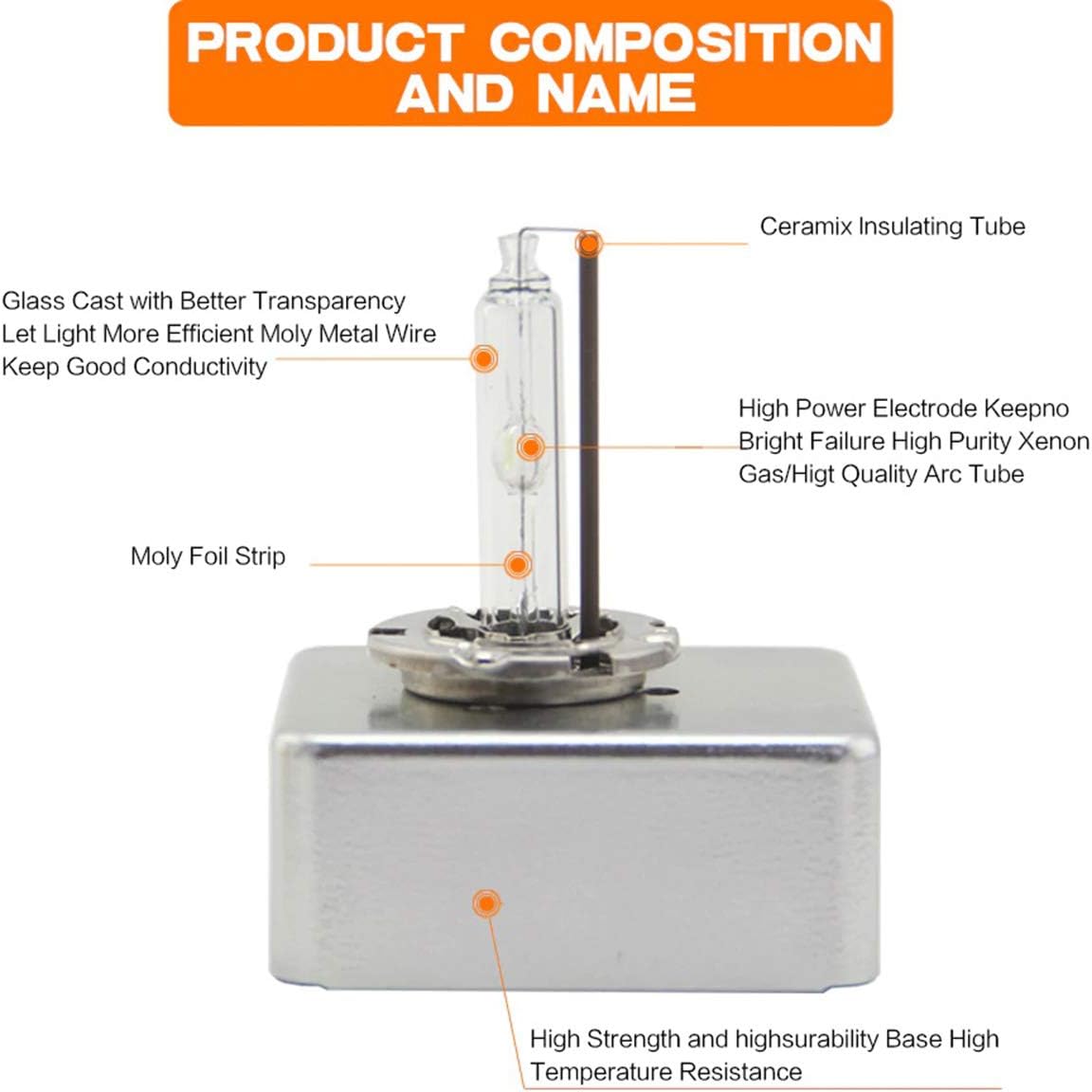 PRODUCT COMPOSITION AND NAME

Ceramix Insulating Tube

Glass Cast with Better Transparency Let Light More Efficient Moly Metal Wire Keep Good Conductivity

High Power Electrode Keepno Bright Failure High Purity Xenon Gas/Higt Quality Arc Tube

Moly Foil Strip

High Strength and highsurability Base High Temperature Resistance