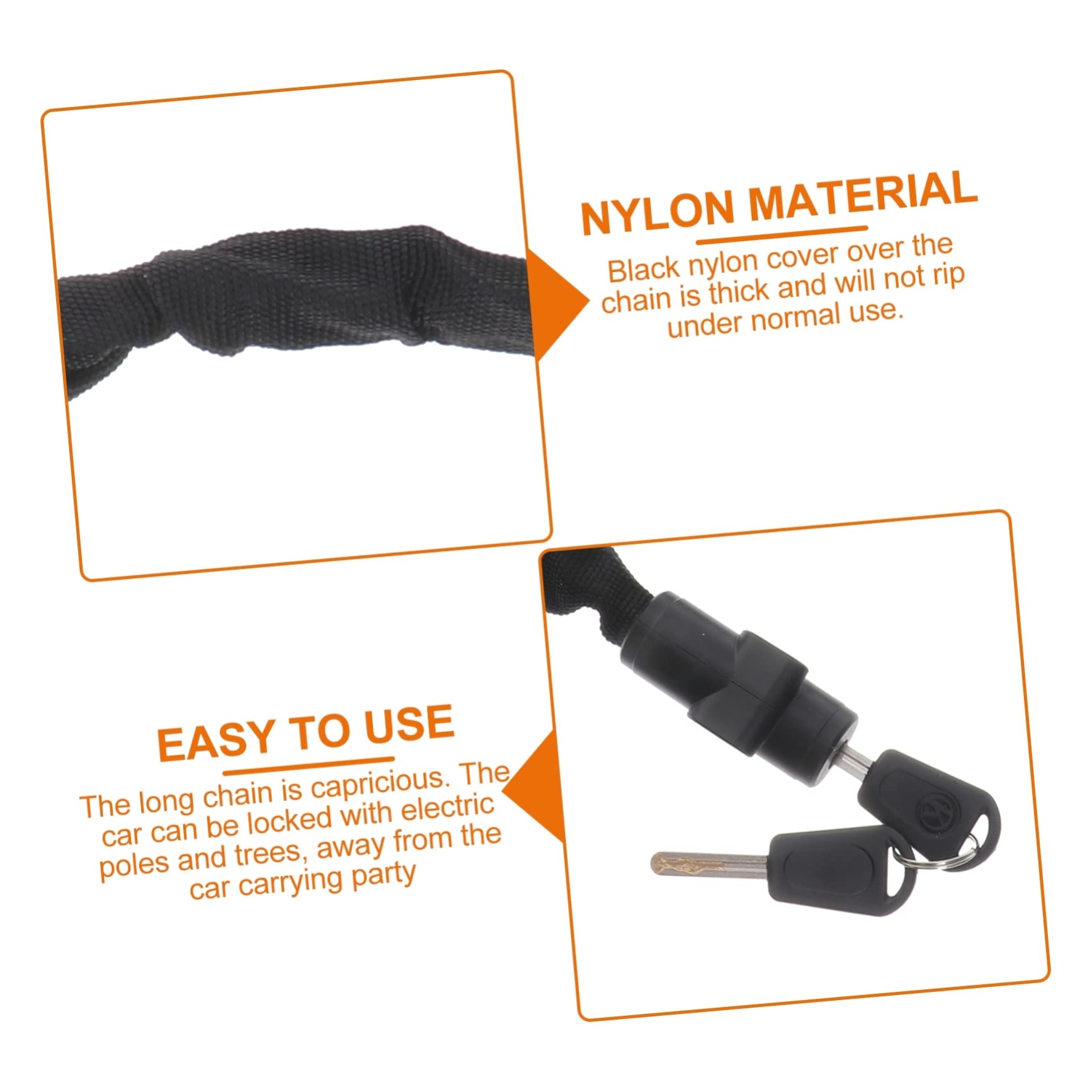 NYLON MATERIAL

Black nylon cover over the chain is thick and will not rip under normal use.

EASY TO USE

The long chain is capricious. The car can be locked with electric poles and trees, away from the car carrying party