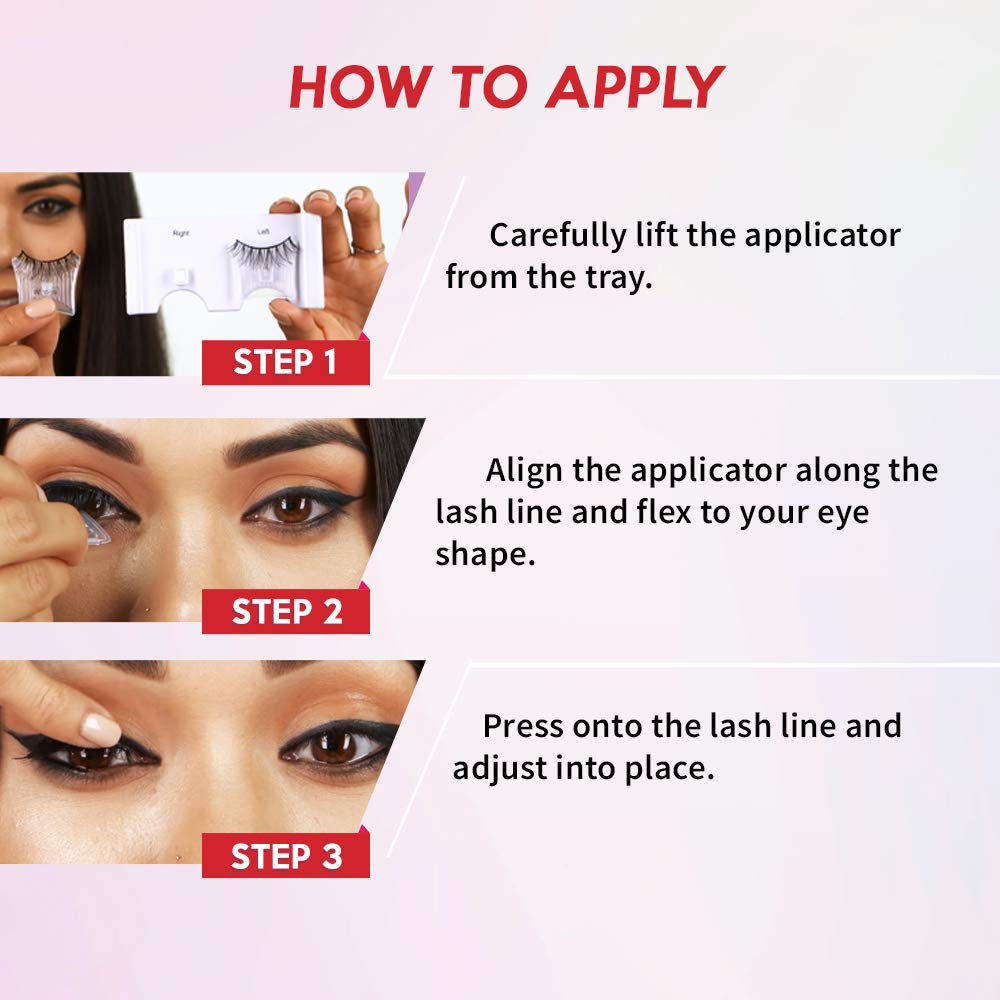 HOW TO APPLY

Right Left

STEP 1

Carefully lift the applicator from the tray.

STEP 2

Align the applicator along the lash line and flex to your eye shape.

STEP 3

Press onto the lash line and adjust into place.