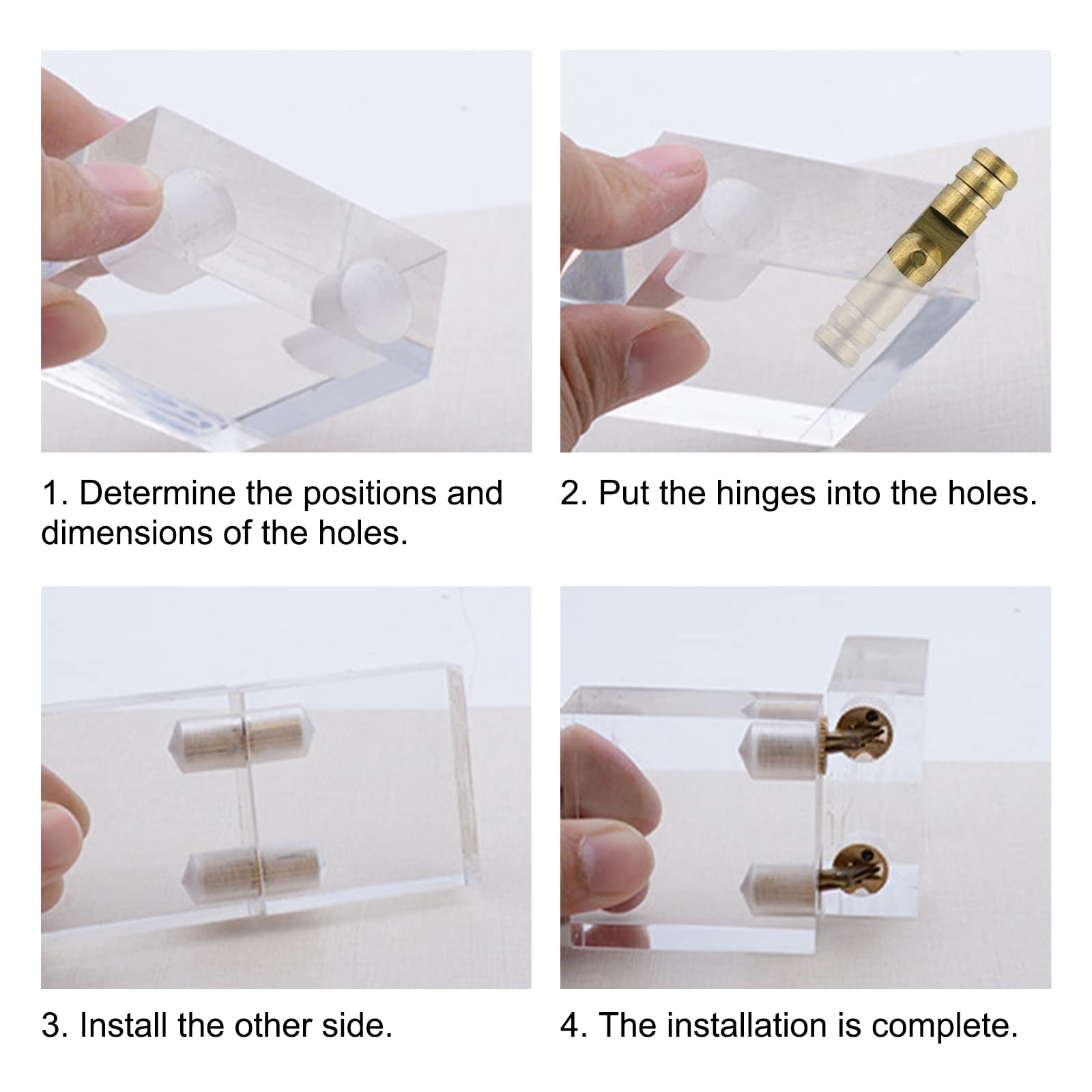 1. Determine the positions and dimensions of the holes.

2. Put the hinges into the holes.

3. Install the other side.

4. The installation is complete.