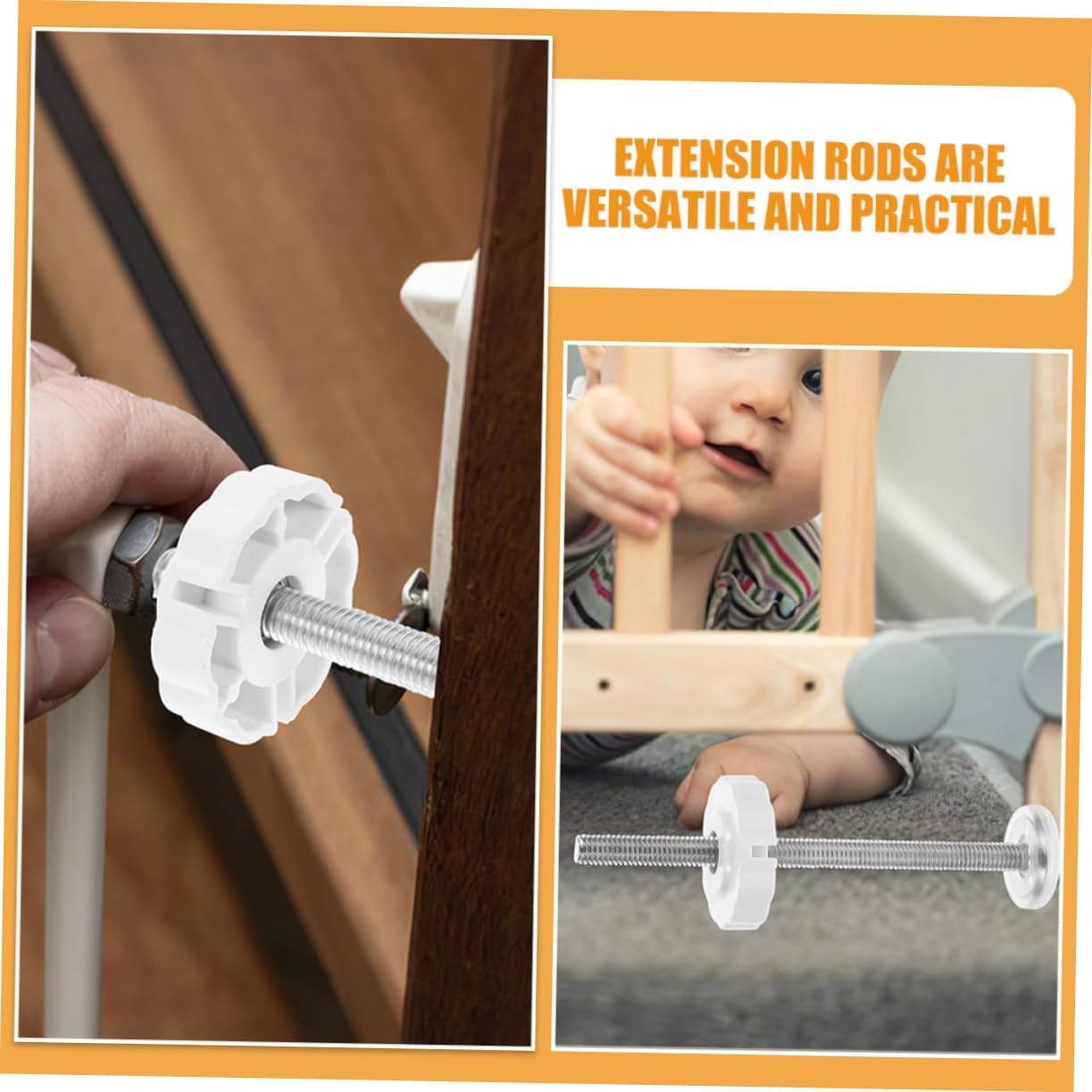 EXTENSION RODS ARE VERSATILE AND PRACTICAL