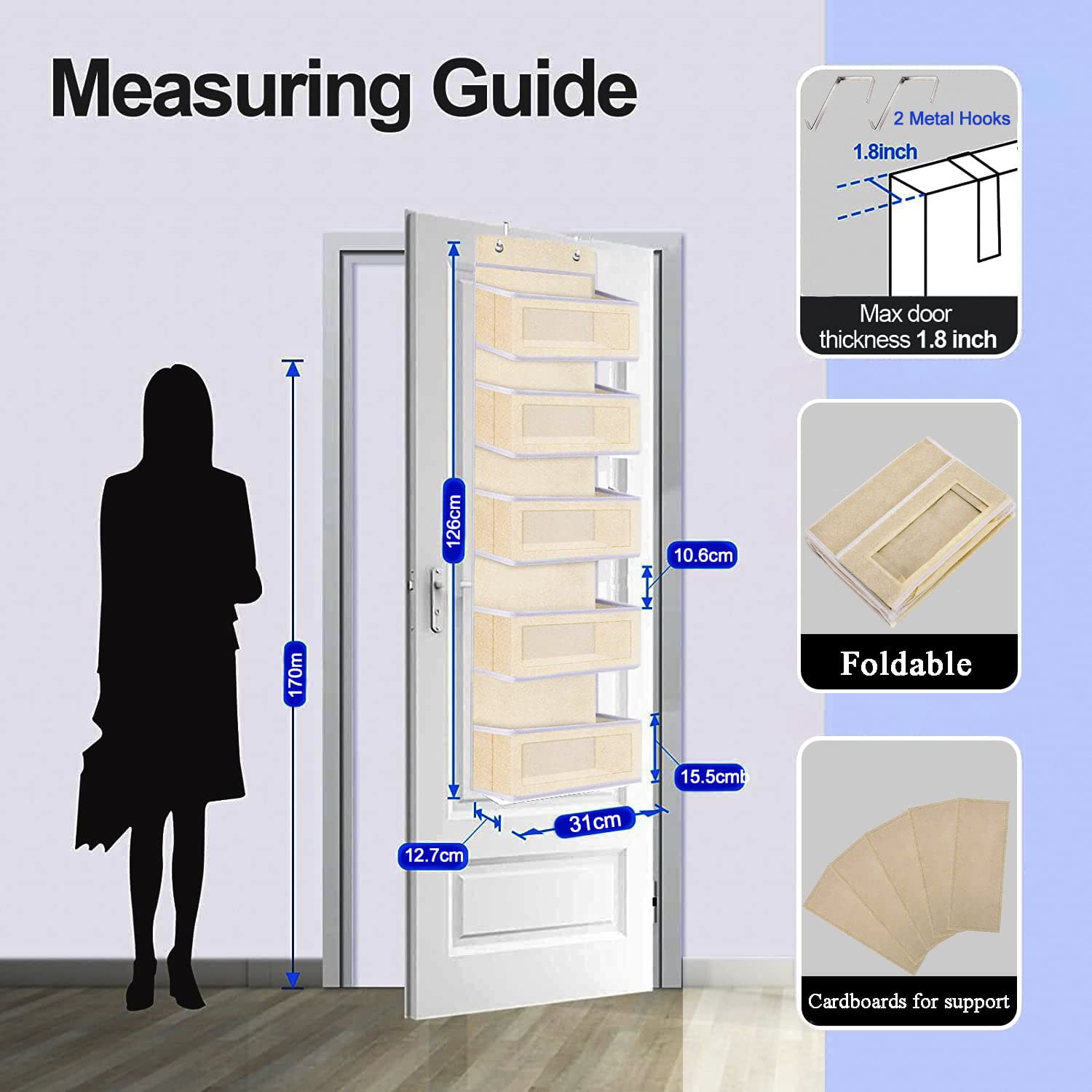 Measuring Guide

170m

126cm

10.6cm

15.5cmb

31cm

12.7cm

2 Metal Hooks

1.8inch

Max door thickness 1.8 inch

Foldable

Cardboards for support