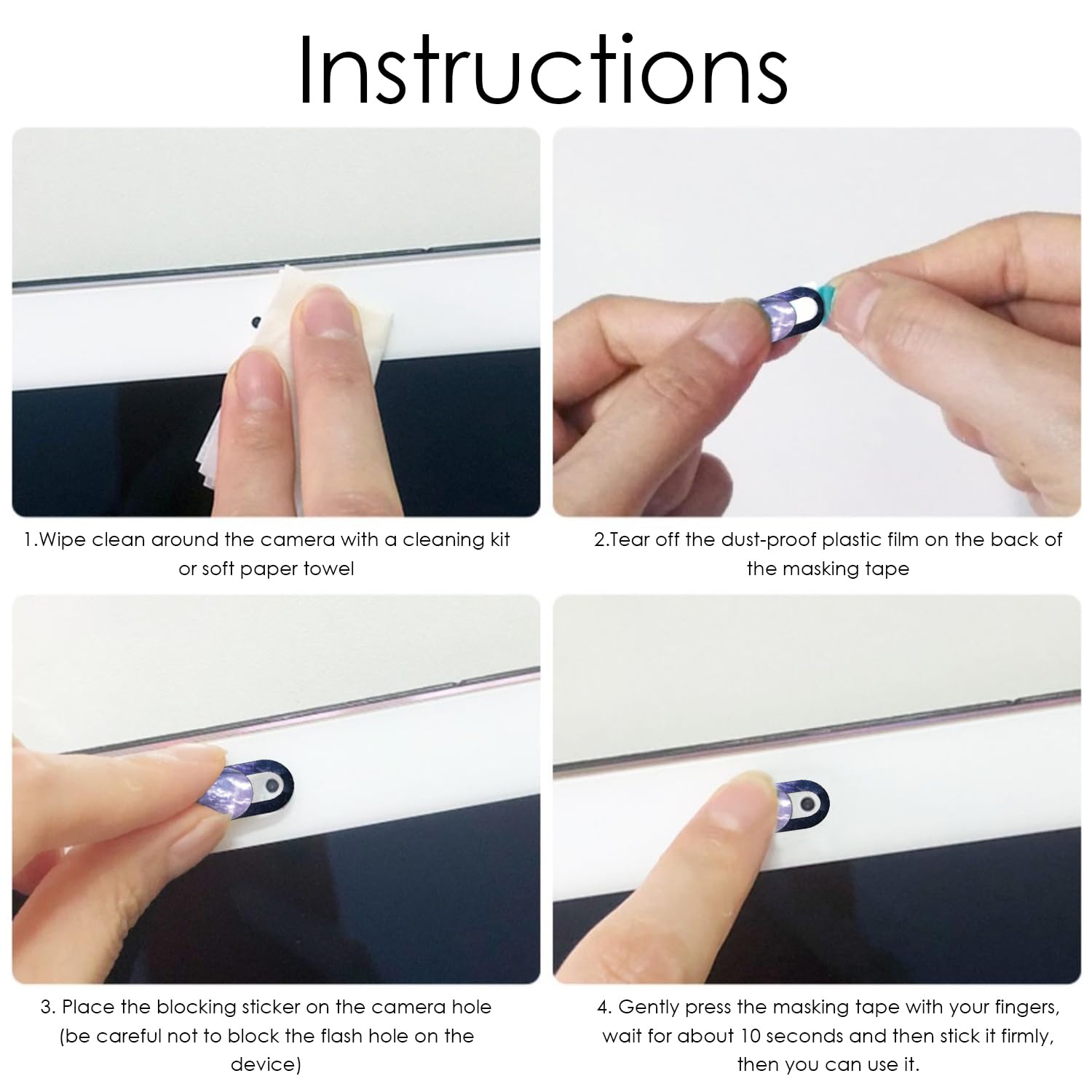 Instructions

1.Wipe clean around the camera with a cleaning kit or soft paper towel

2.Tear off the dust-proof plastic film on the back of the masking tape

3. Place the blocking sticker on the camera hole (be careful not to block the flash hole on the device)

4. Gently press the masking tape with your fingers, wait for about 10 seconds and then stick it firmly, then you can use it.