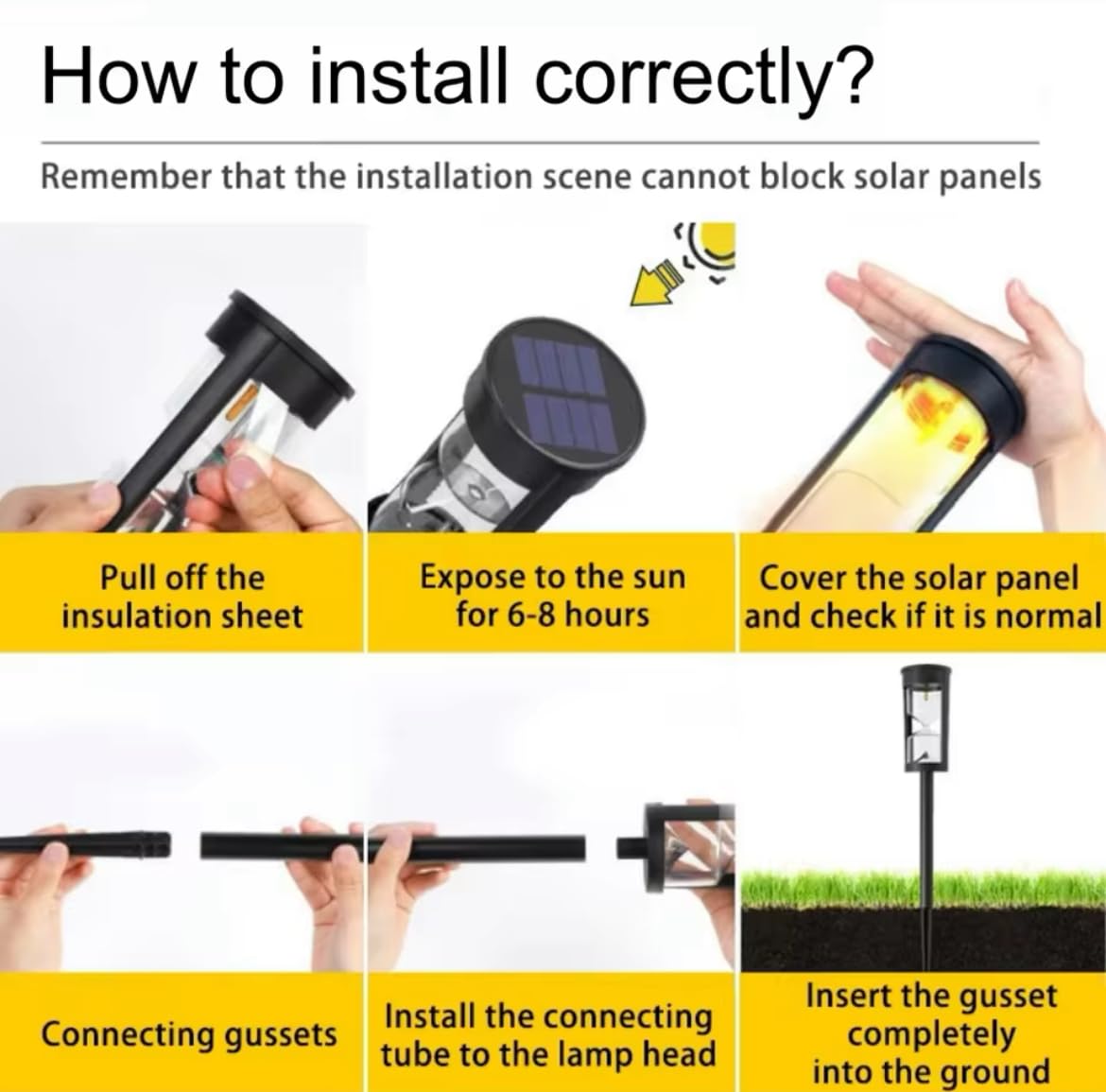 How to install correctly?

Remember that the installation scene cannot block solar panels

Pull off the insulation sheet

Expose to the sun for 6-8 hours

Cover the solar panel and check if it is normal

Connecting gussets

Install the connecting tube to the lamp head

Insert the gusset completely into the ground