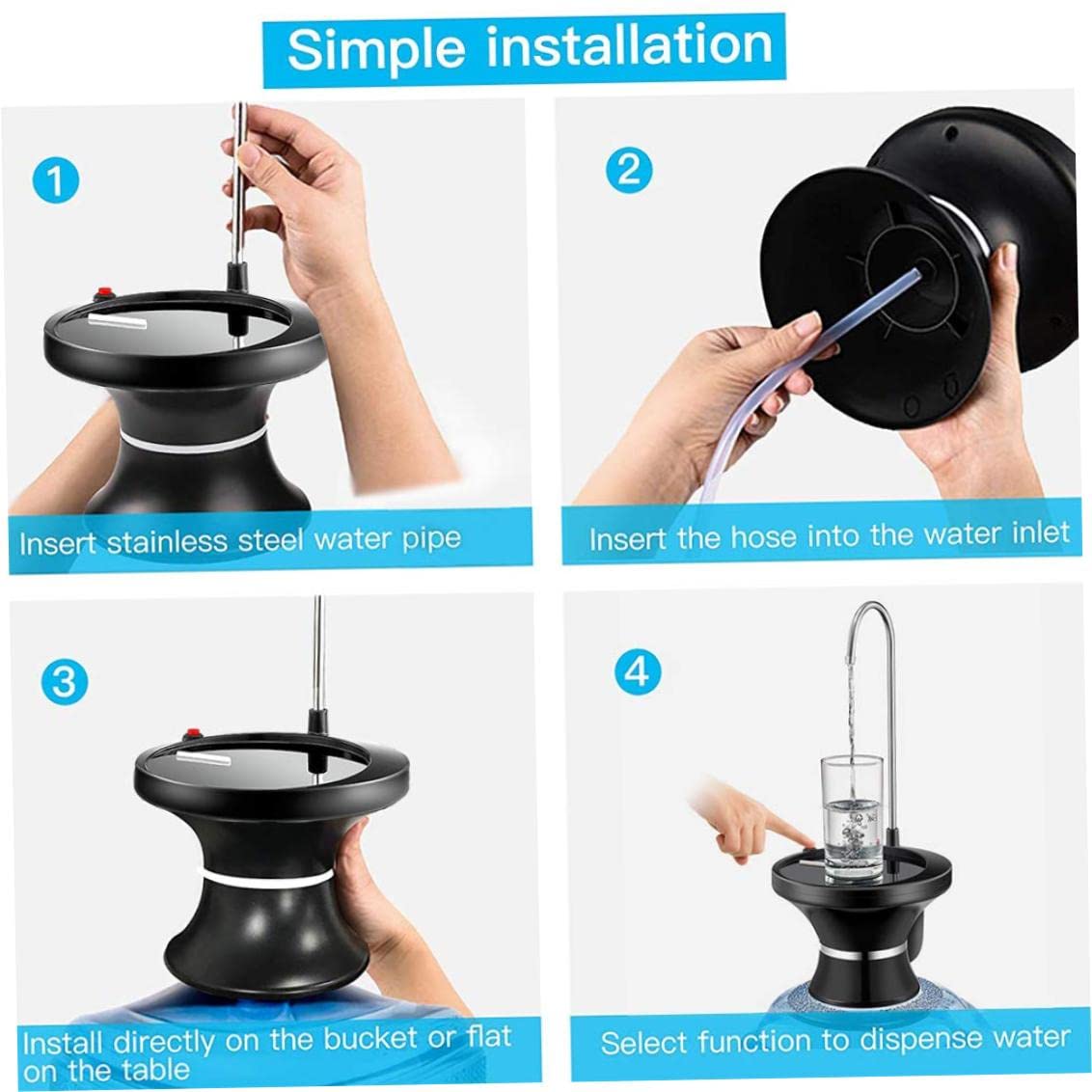 Simple installation

1

Insert stainless steel water pipe

2

Insert the hose into the water inlet

3

Install directly on the bucket or flat on the table

4

Select function to dispense water