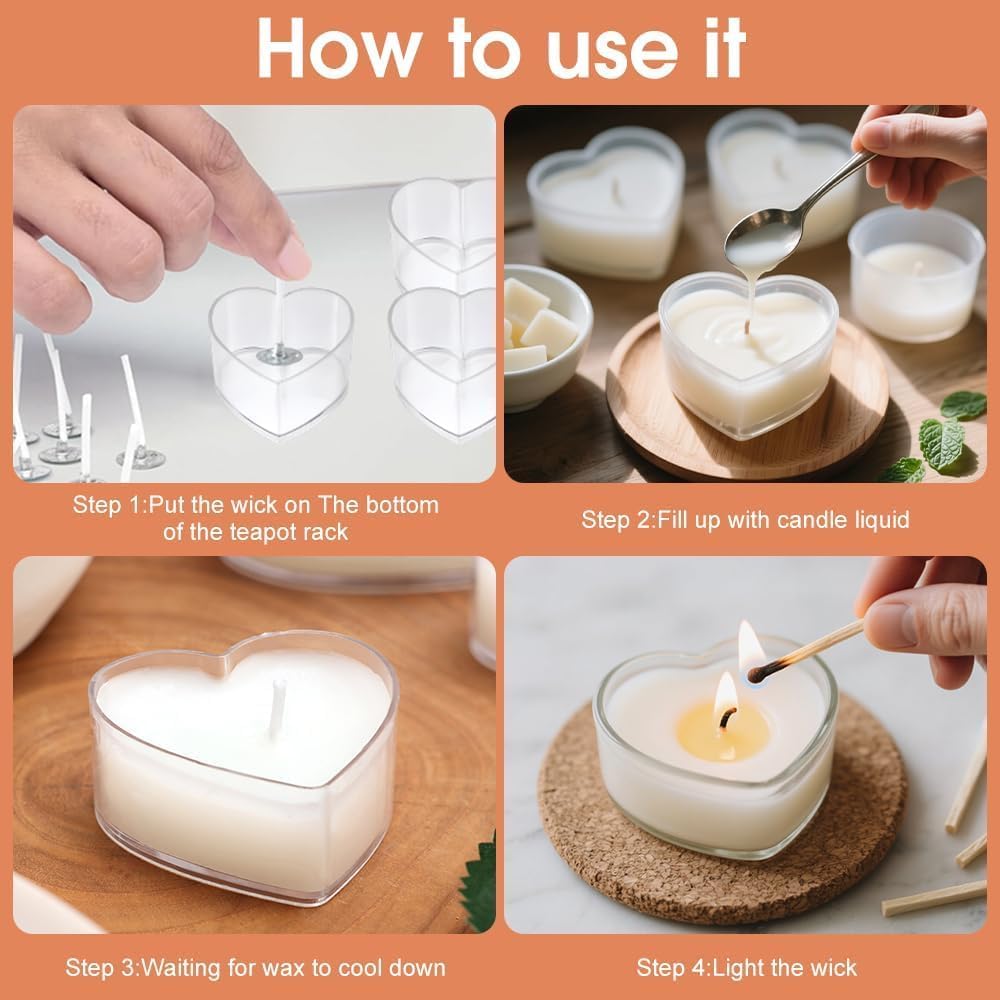 How to use it

Step 1:Put the wick on The bottom of the teapot rack

Step 2:Fill up with candle liquid

Step 3:Waiting for wax to cool down

Step 4:Light the wick