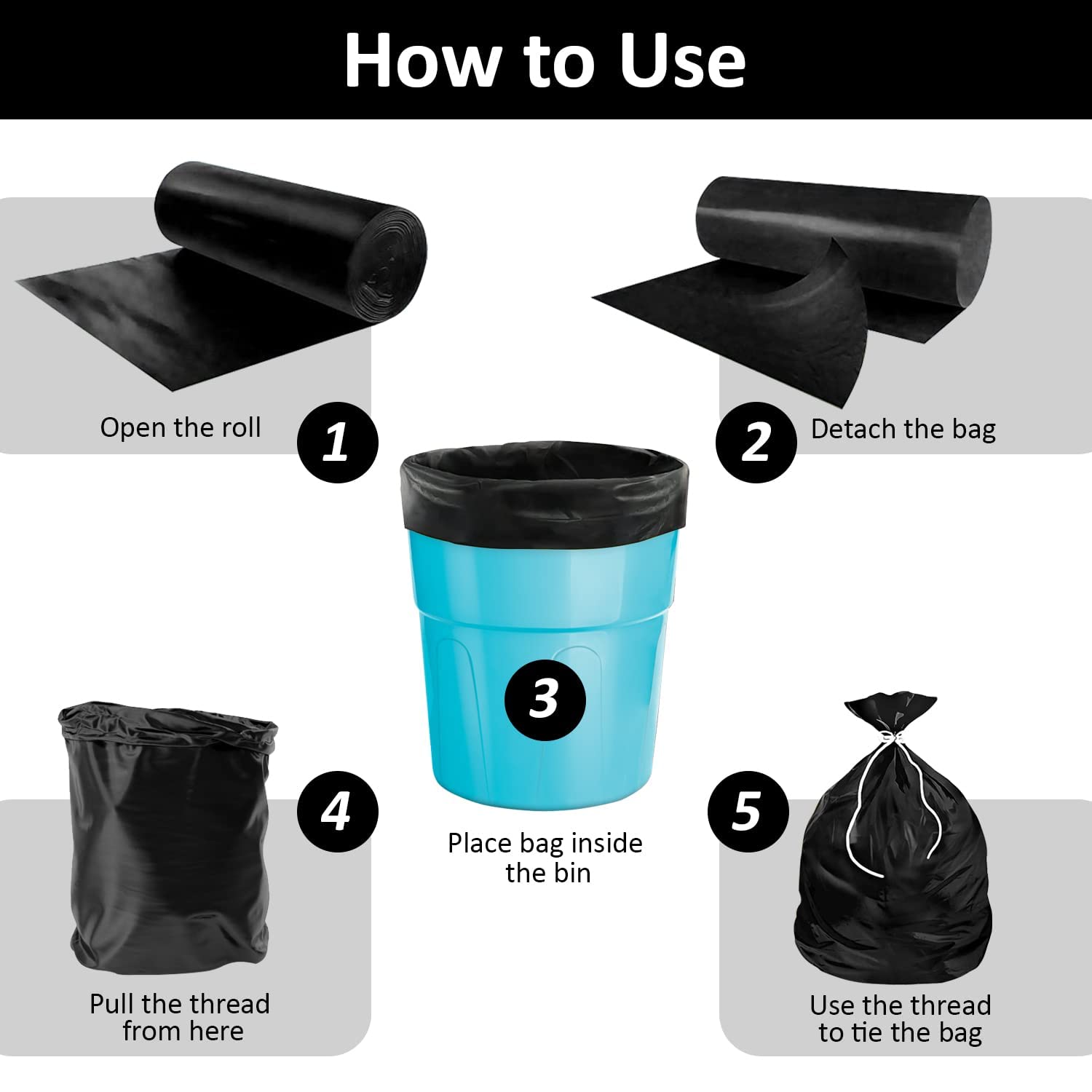 How to Use

Open the roll

1

2

Detach the bag

3

Place bag inside the bin

4

Pull the thread from here

5

Use the thread to tie the bag