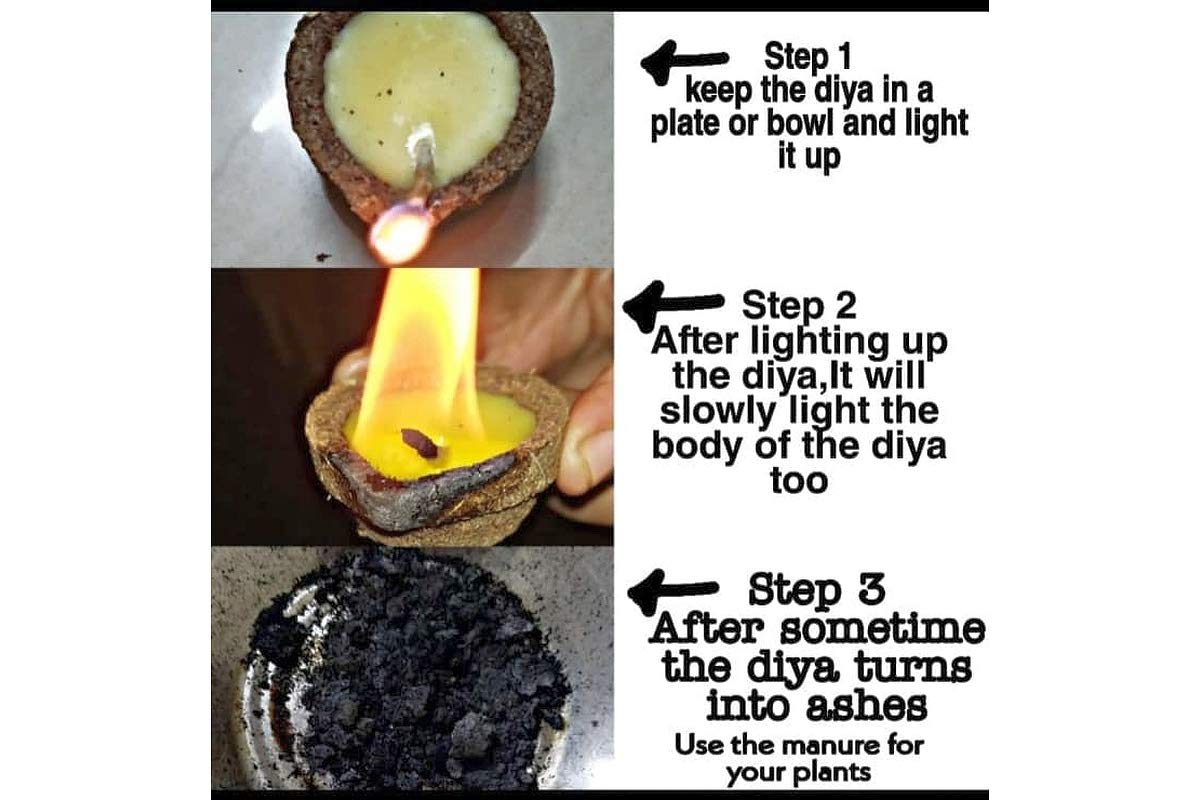 Step 1
keep the diya in a plate or bowl and light it up

Step 2
After lighting up the diya,It will slowly light the body of the diya too

Step 3
After sometime the diya turns into ashes

Use the manure for your plants