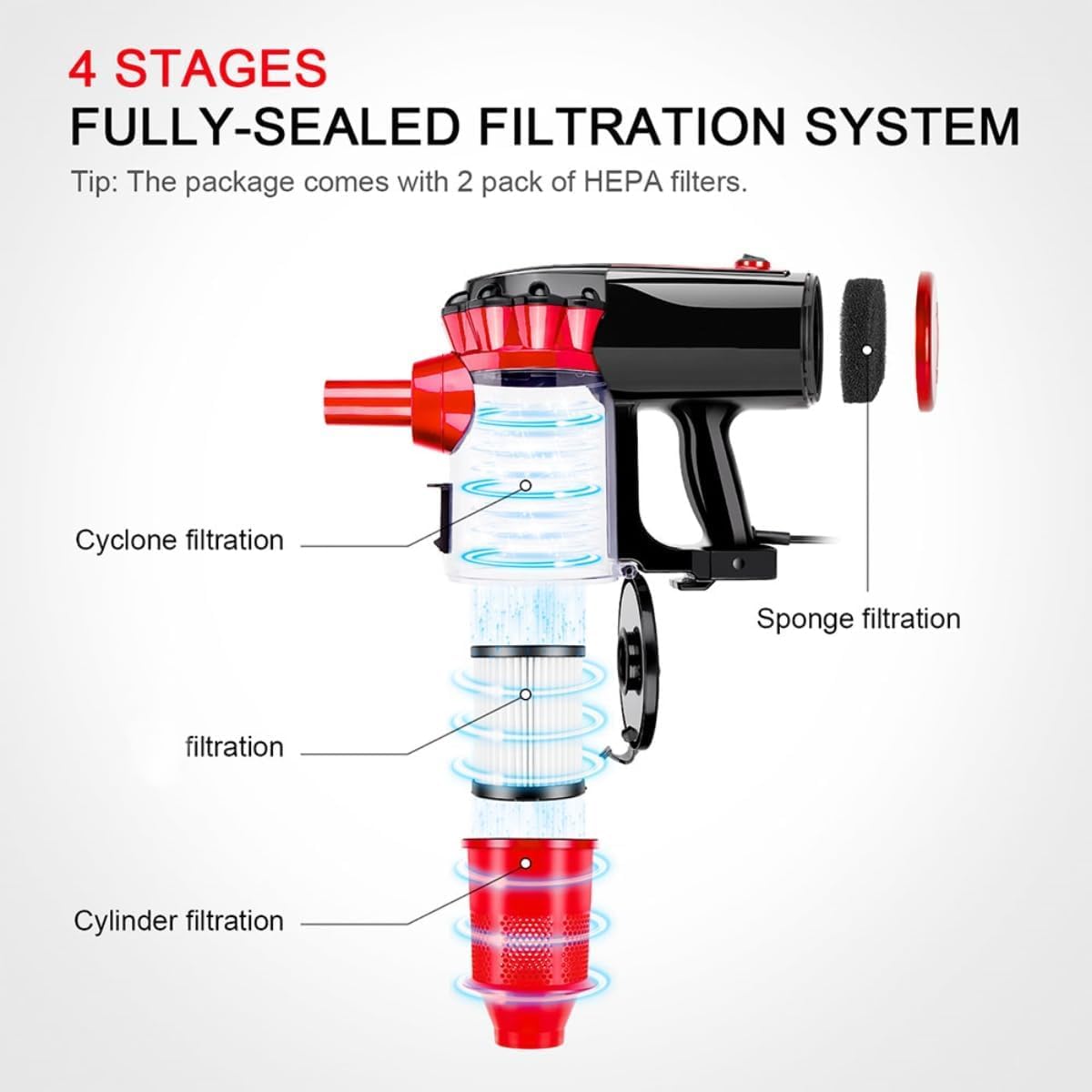 4 STAGES
FULLY-SEALED FILTRATION SYSTEM
Tip: The package comes with 2 pack of HEPA filters.

Cyclone filtration

Sponge filtration

filtration

Cylinder filtration