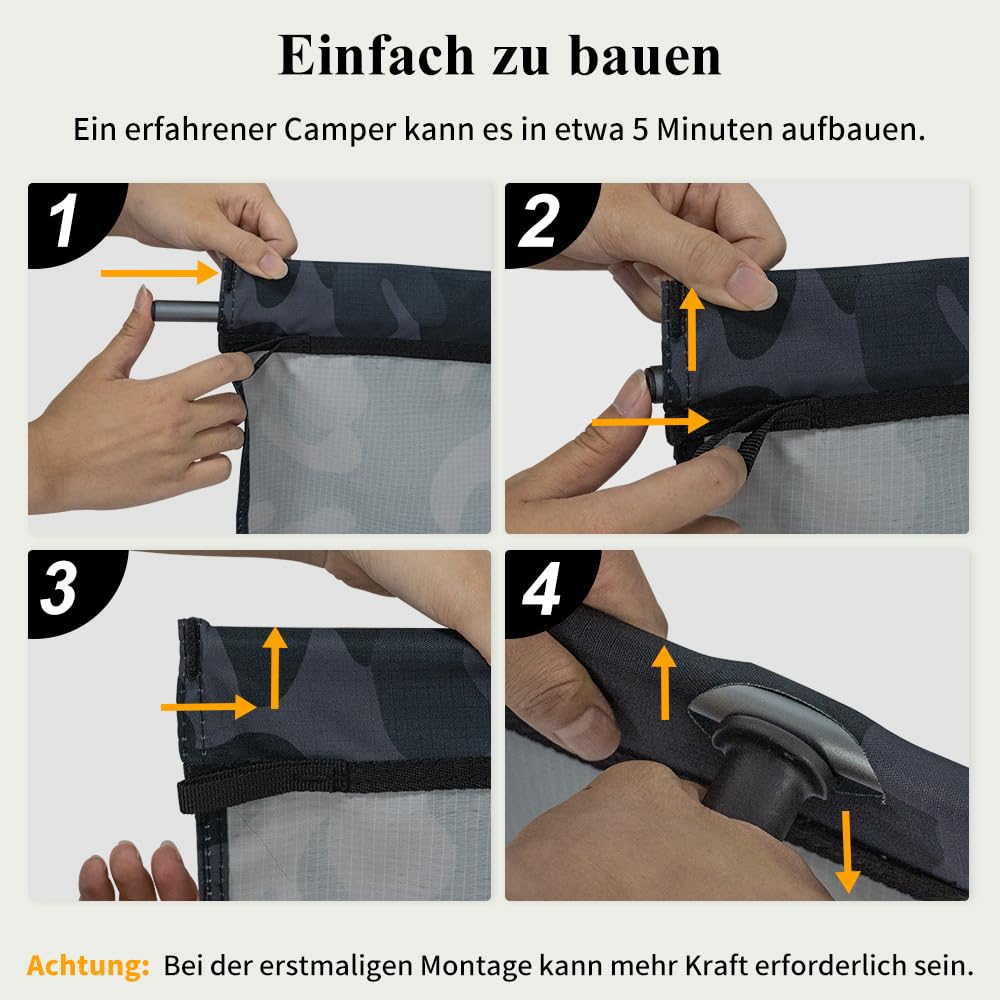 Einfach zu bauen

Ein erfahrener Camper kann es in etwa 5 Minuten aufbauen.

1

2

3

4

Achtung: Bei der erstmaligen Montage kann mehr Kraft erforderlich sein.