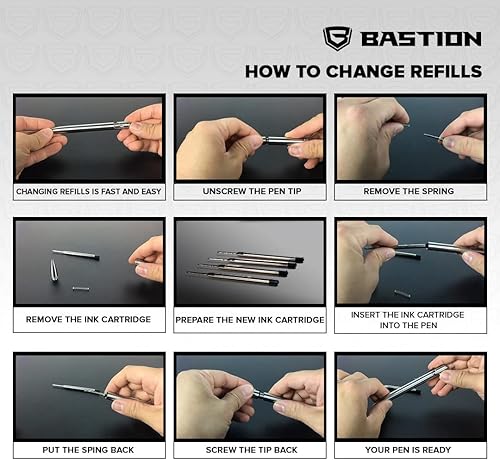 BASTION

HOW TO CHANGE REFILLS

CHANGING REFILLS IS FAST AND EASY

UNSCREW THE PEN TIP

REMOVE THE SPRING

REMOVE THE INK CARTRIDGE

PREPARE THE NEW INK CARTRIDGE

INSERT THE INK CARTRIDGE INTO THE PEN

PUT THE SPING BACK

SCREW THE TIP BACK

YOUR PEN IS READY