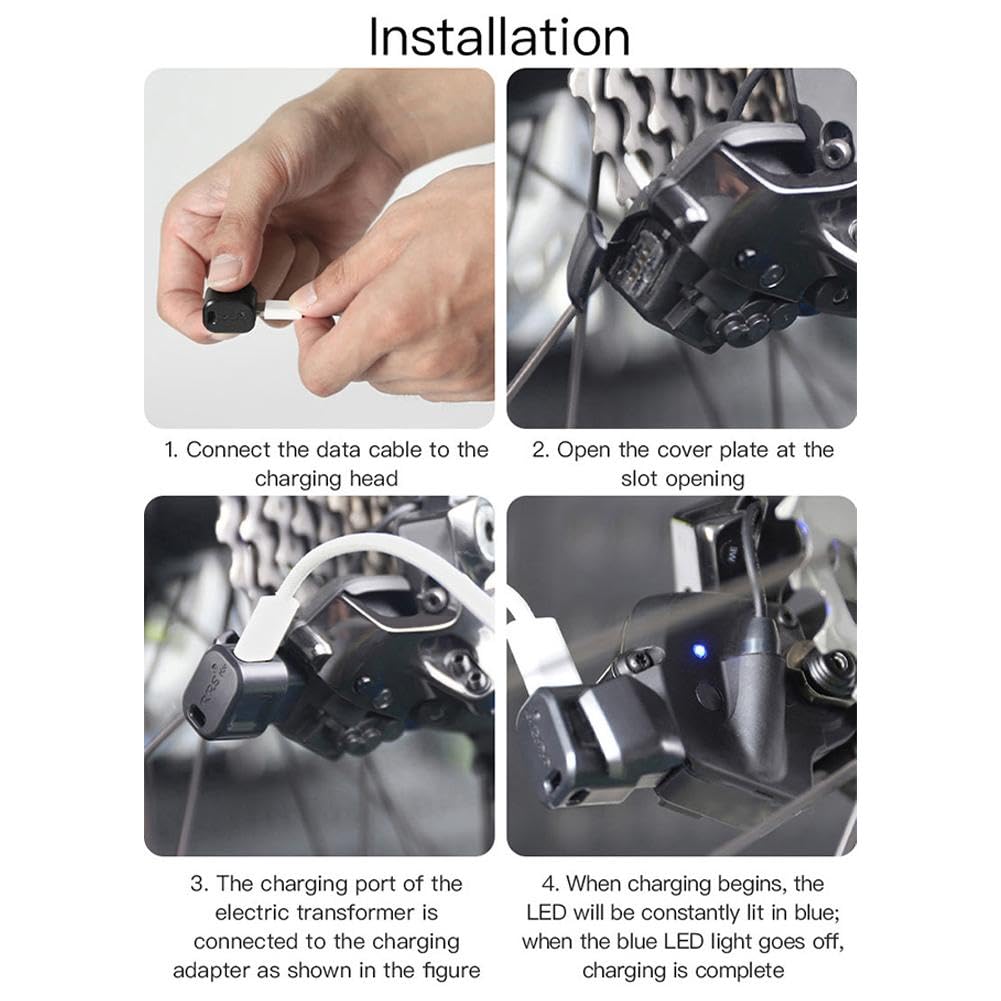 Installation

1. Connect the data cable to the charging head

2. Open the cover plate at the slot opening

3. The charging port of the electric transformer is connected to the charging adapter as shown in the figure

4. When charging begins, the LED will be constantly lit in blue; when the blue LED light goes off, charging is complete