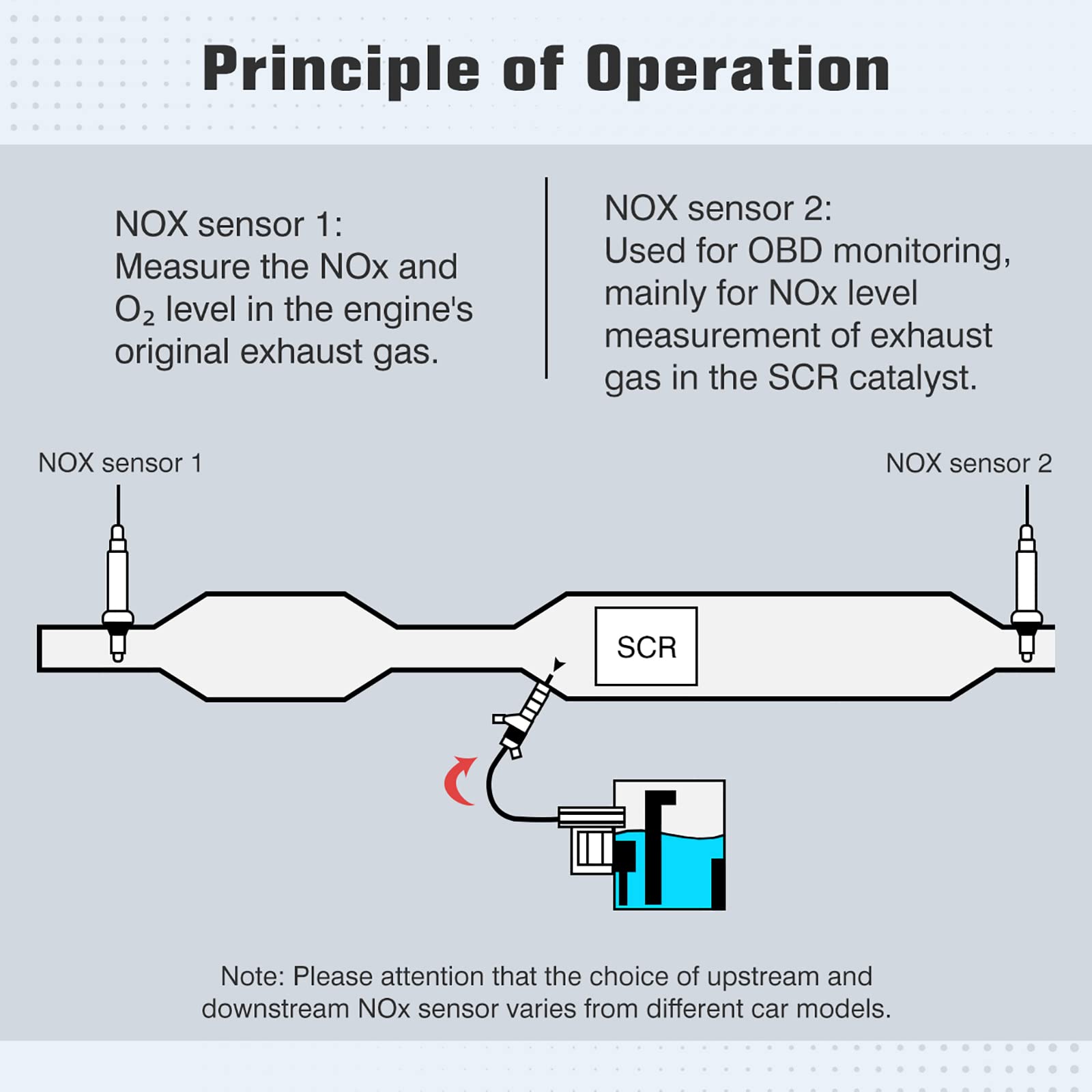 Principle of Operation

NOX sensor 1:
Measure the NOx and $O_2$ level in the engine's original exhaust gas.

NOX sensor 2:
Used for OBD monitoring, mainly for NOx level measurement of exhaust gas in the SCR catalyst.

NOX sensor 1

NOX sensor 2

SCR

Note: Please attention that the choice of upstream and downstream NOx sensor varies from different car models.