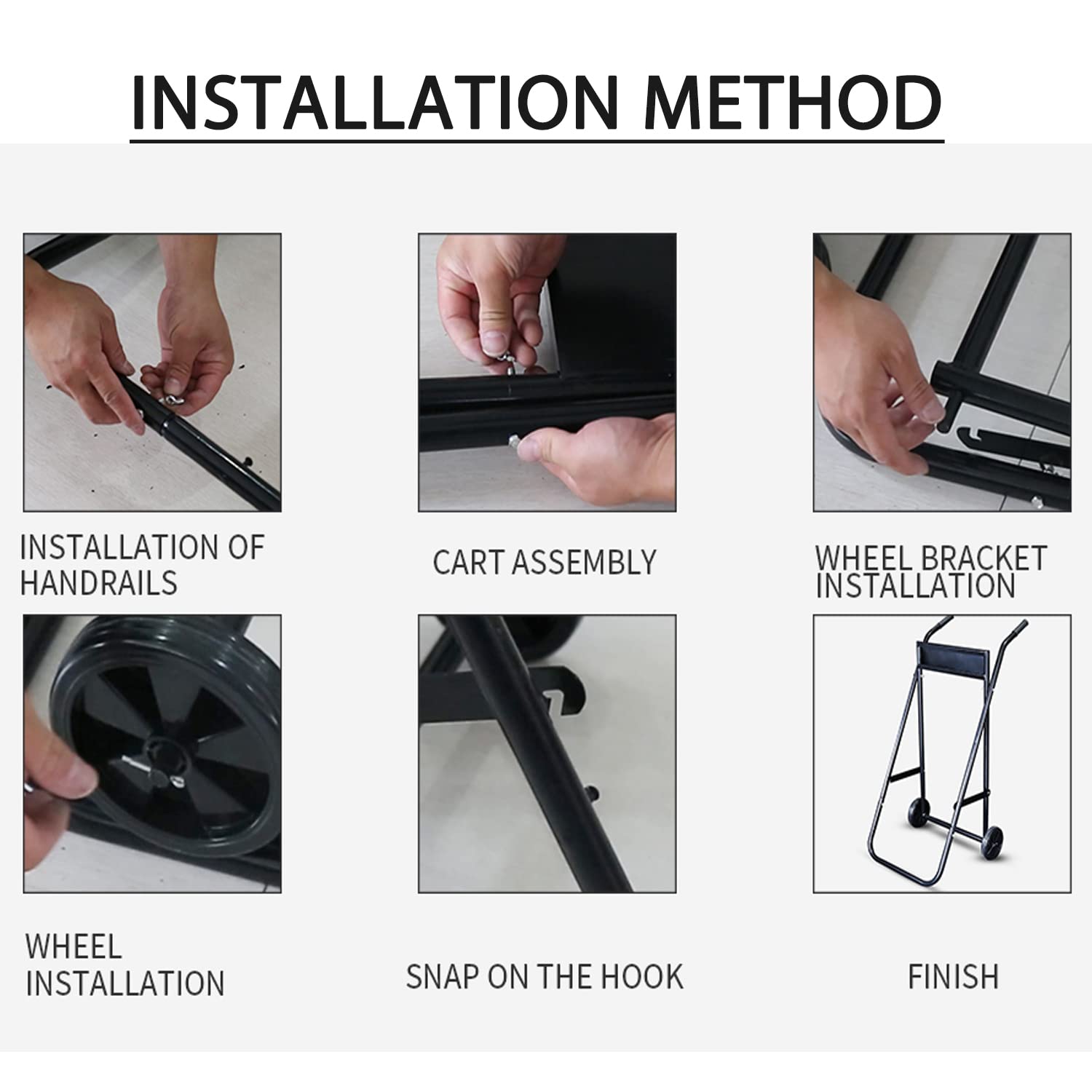 INSTALLATION METHOD

INSTALLATION OF HANDRAILS

CART ASSEMBLY

WHEEL BRACKET INSTALLATION

WHEEL INSTALLATION

SNAP ON THE HOOK

FINISH