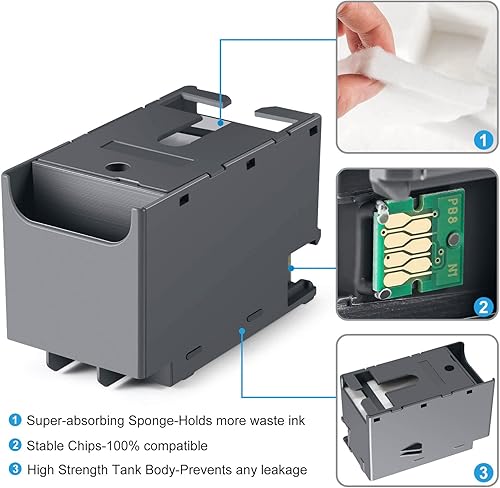 1

PB8
M1

2

3

1 Super-absorbing Sponge-Holds more waste ink
2 Stable Chips-100% compatible
3 High Strength Tank Body-Prevents any leakage