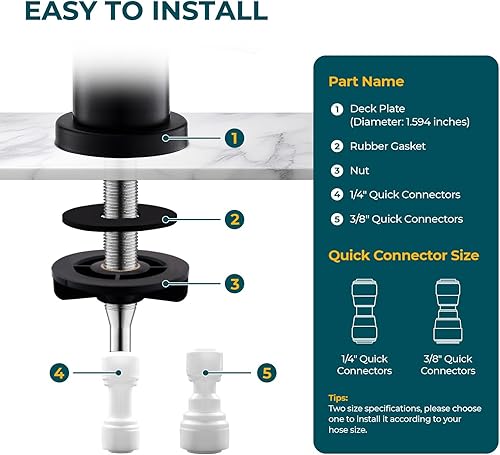 EASY TO INSTALL

1

2

3

4

5

Part Name

① Deck Plate (Diameter: 1.594 inches)

② Rubber Gasket

③ Nut

④ 1/4" Quick Connectors

⑤ 3/8" Quick Connectors

Quick Connector Size

1/4" Quick Connectors

3/8" Quick Connectors

Tips:
Two size specifications, please choose one to install it according to your hose size.