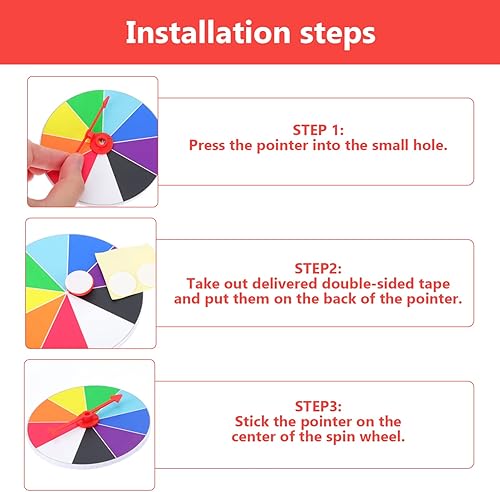 Installation steps

STEP 1:
Press the pointer into the small hole.

STEP2:
Take out delivered double-sided tape and put them on the back of the pointer.

STEP3:
Stick the pointer on the center of the spin wheel.