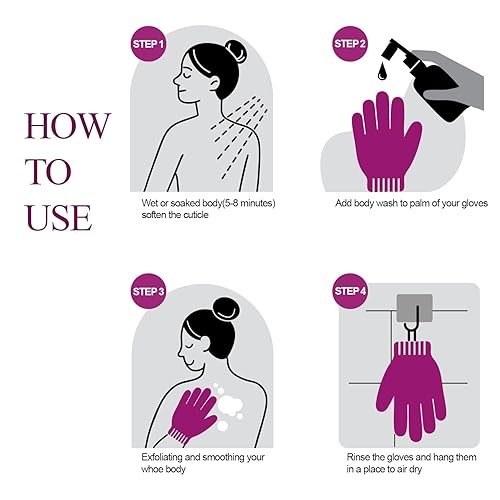 HOW TO USE

STEP 1

Wet or soaked body(5-8 minutes) soften the cuticle

STEP 2

Add body wash to palm of your gloves

STEP 3

Exfoliating and smoothing your whoe body

STEP 4

Rinse the gloves and hang them in a place to air dry