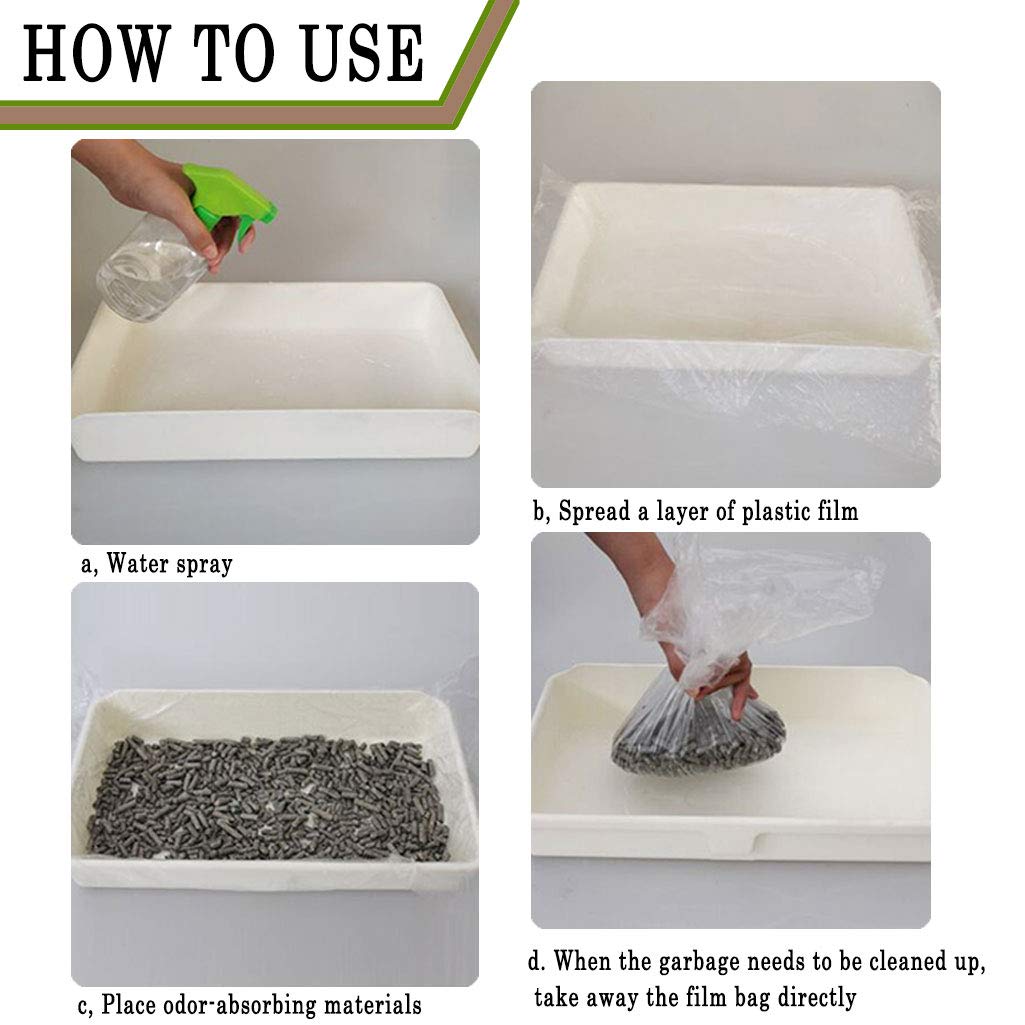 HOW TO USE

a, Water spray

b, Spread a layer of plastic film

c, Place odor-absorbing materials

d. When the garbage needs to be cleaned up, take away the film bag directly