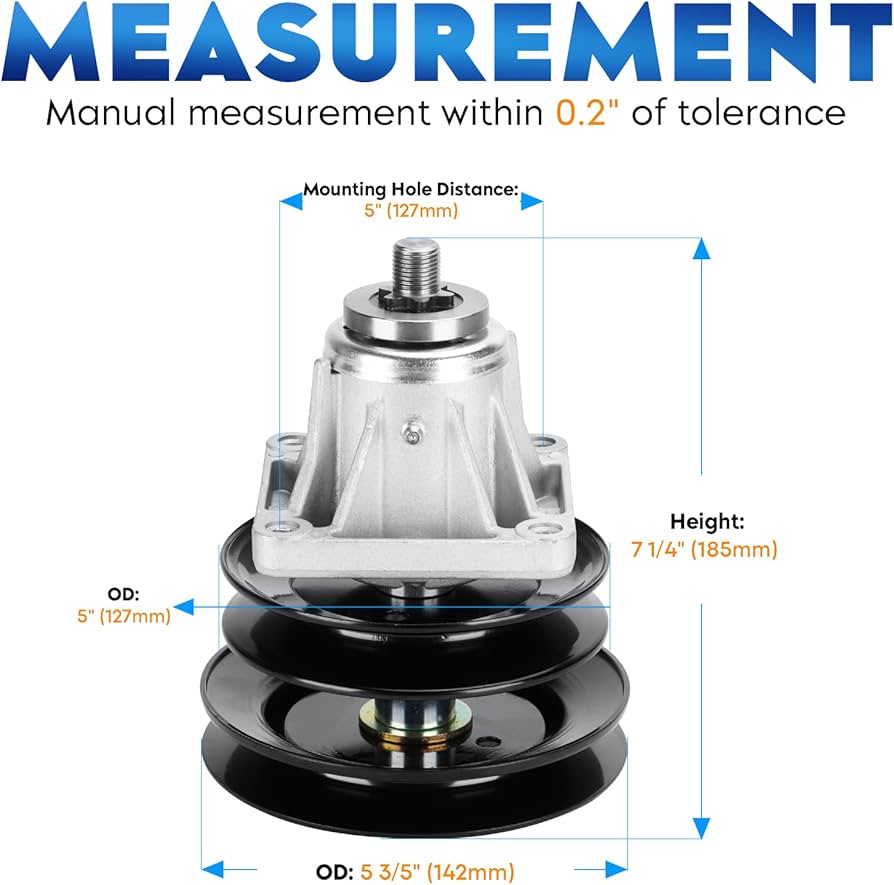 MEASUREMENT
Manual measurement within 0.2" of tolerance

Mounting Hole Distance:
5" (127mm)

Height:
7 1/4" (185mm)

OD:
5" (127mm)

OD: 5 3/5" (142mm)