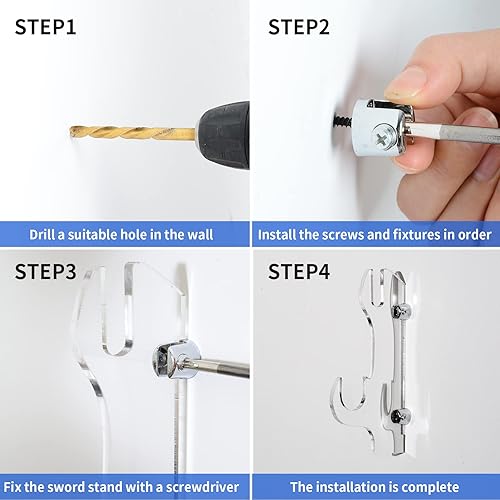 STEP1

Drill a suitable hole in the wall

STEP2

Install the screws and fixtures in order

STEP3

Fix the sword stand with a screwdriver

STEP4

The installation is complete