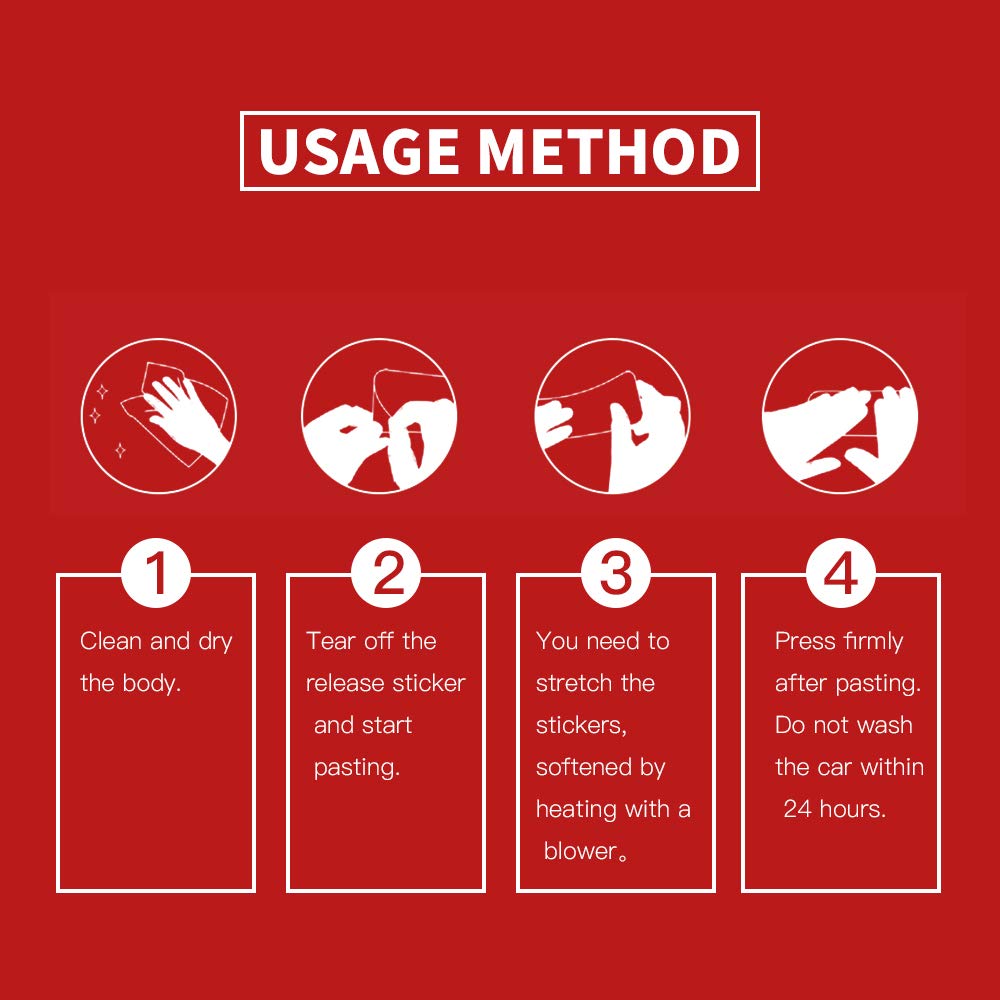 USAGE METHOD

1

Clean and dry the body.

2

Tear off the release sticker and start pasting.

3

You need to stretch the stickers, softened by heating with a blower。

4

Press firmly after pasting. Do not wash the car within 24 hours.