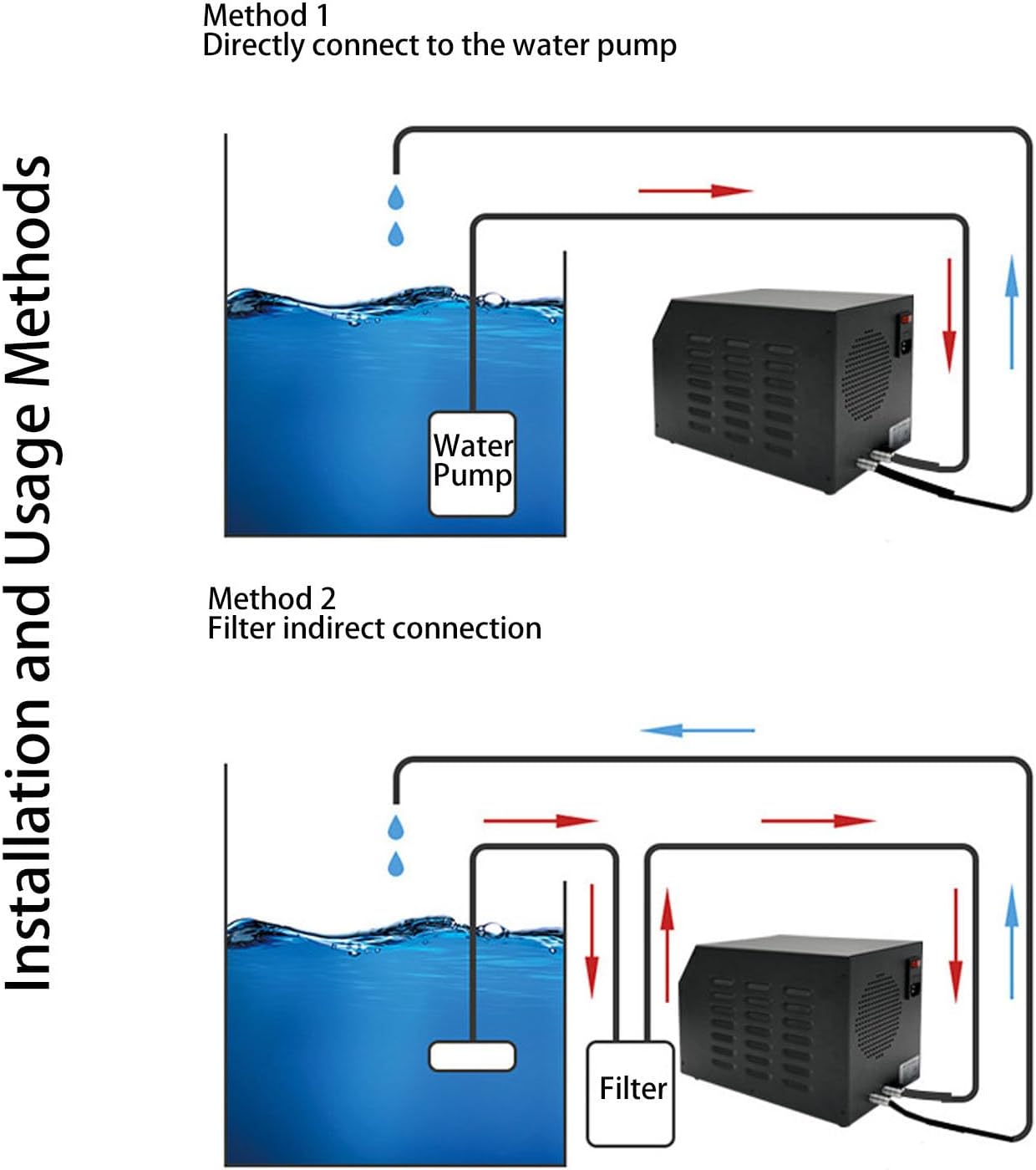 Installation and Usage Methods

Method 1
Directly connect to the water pump

Water Pump

Method 2
Filter indirect connection

Filter