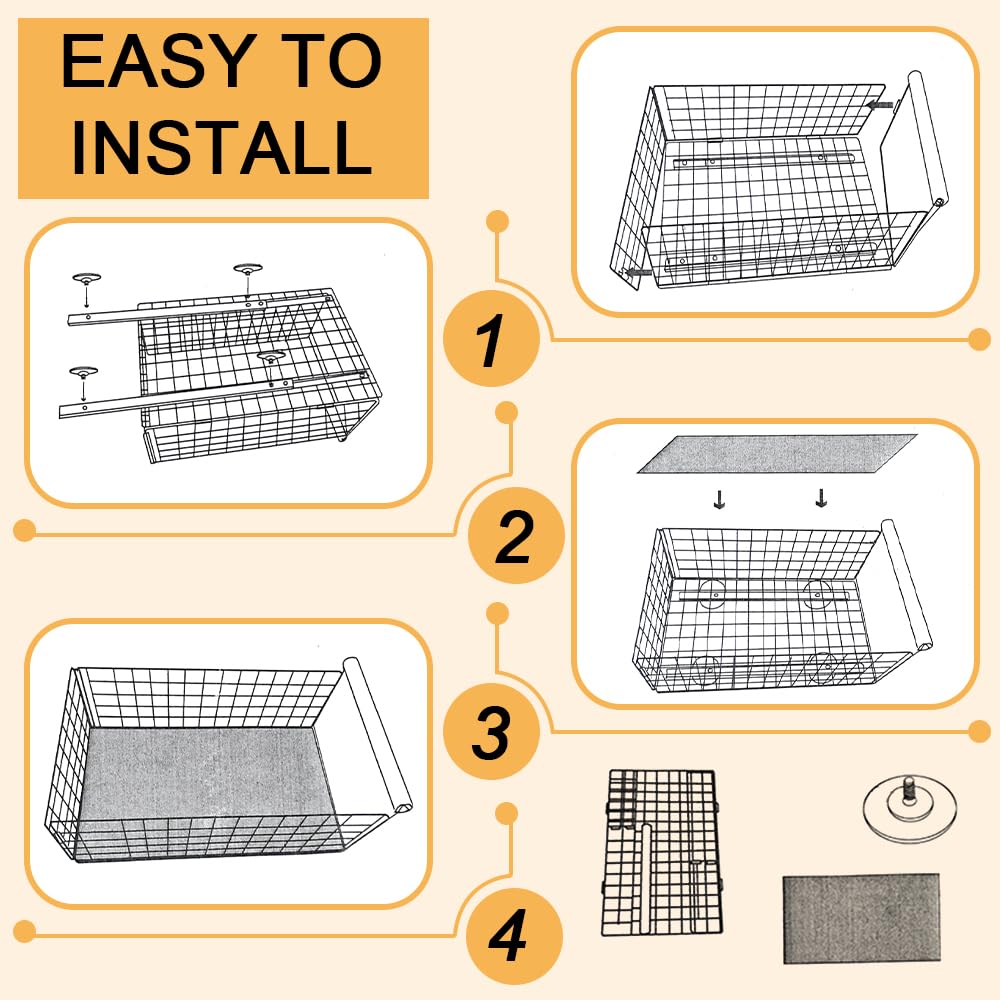 EASY TO INSTALL

1

2

3

4