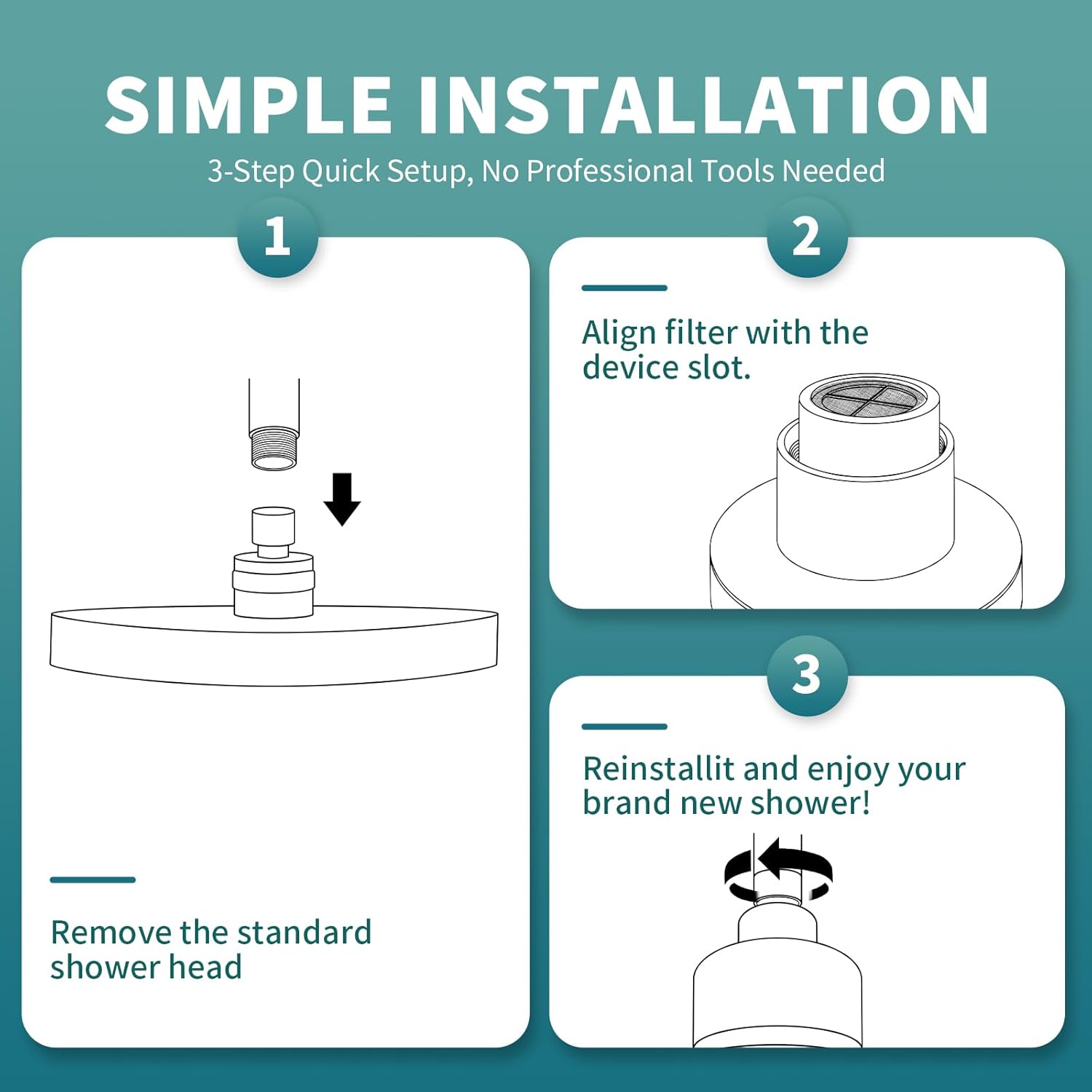 SIMPLE INSTALLATION

3-Step Quick Setup, No Professional Tools Needed

1

Remove the standard shower head

2

Align filter with the device slot.

3

Reinstallit and enjoy your brand new shower!