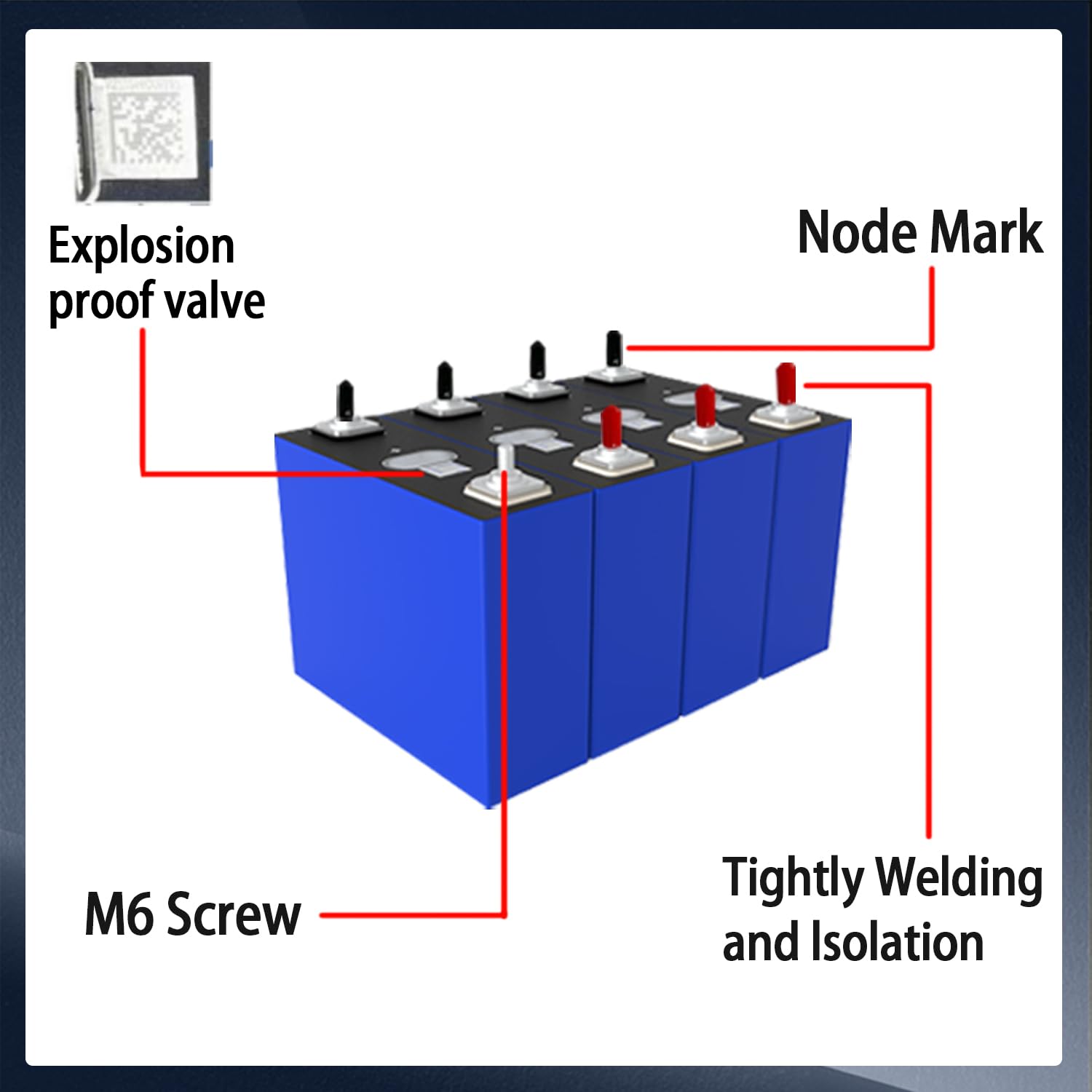 Explosion proof valve

Node Mark

M6 Screw

Tightly Welding and Isolation