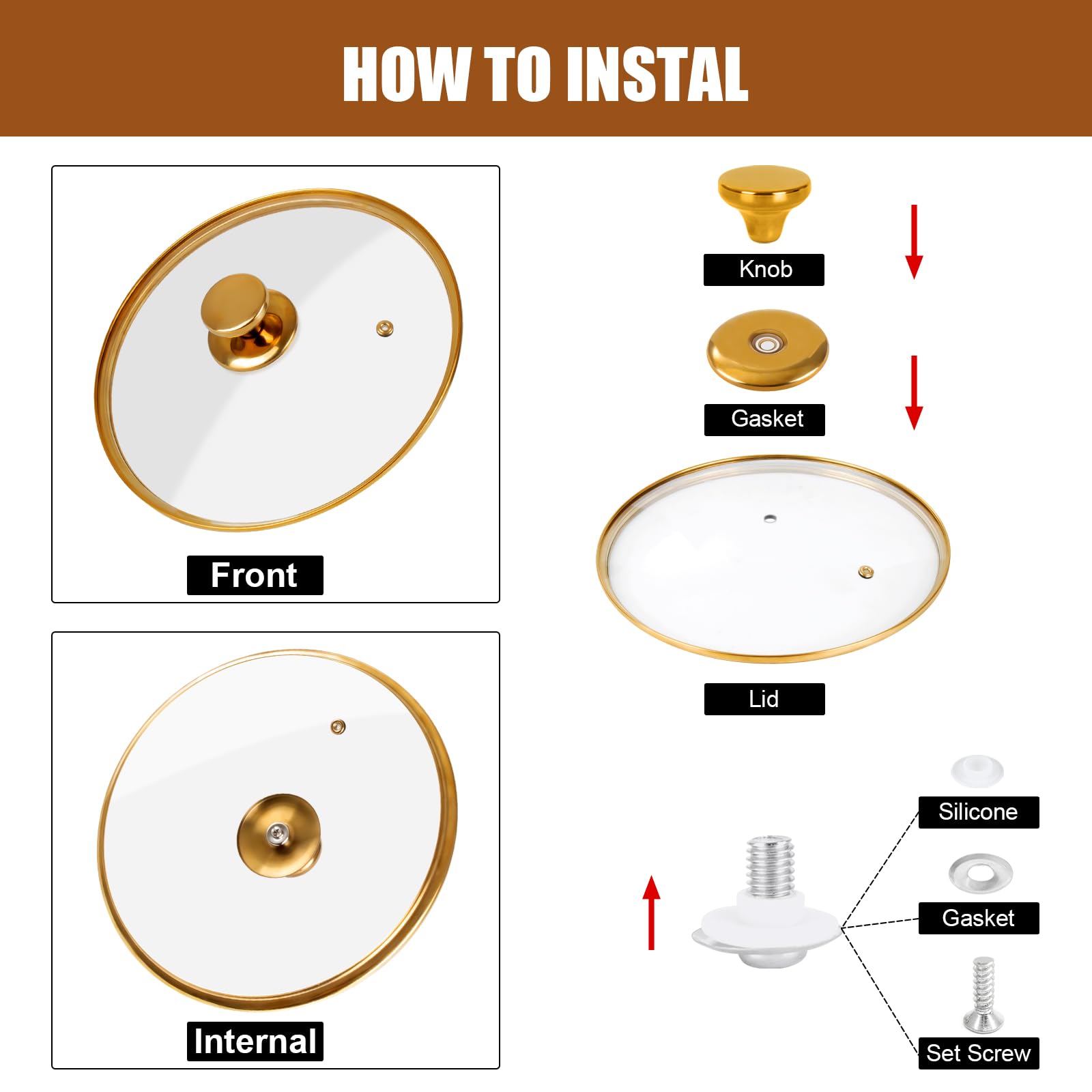 HOW TO INSTAL

Front

Internal

Knob

Gasket

Lid

Silicone

Gasket

Set Screw